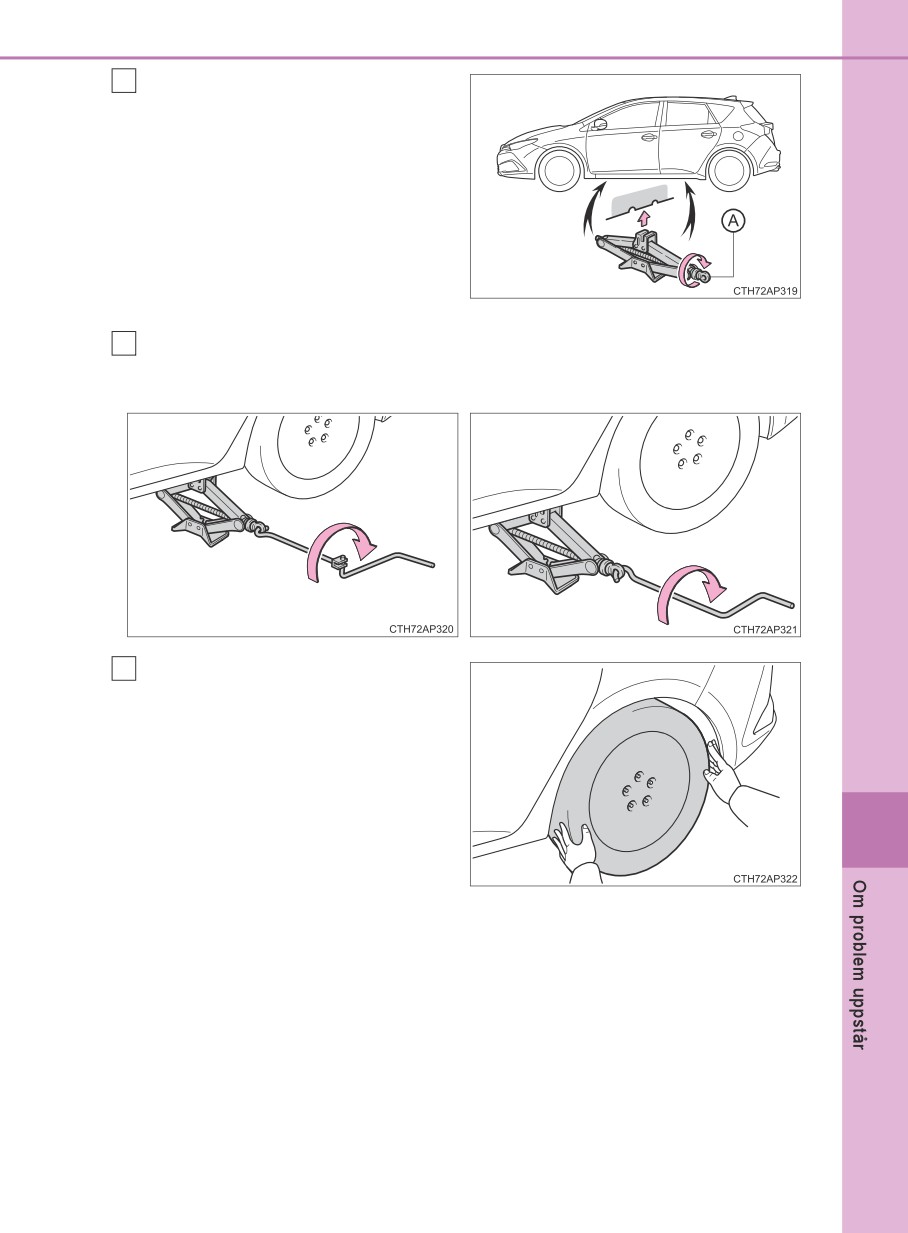 A

CTH72AP319

CTH72AP320

CTH72AP321

CTH72AP322

Om problem uppstår