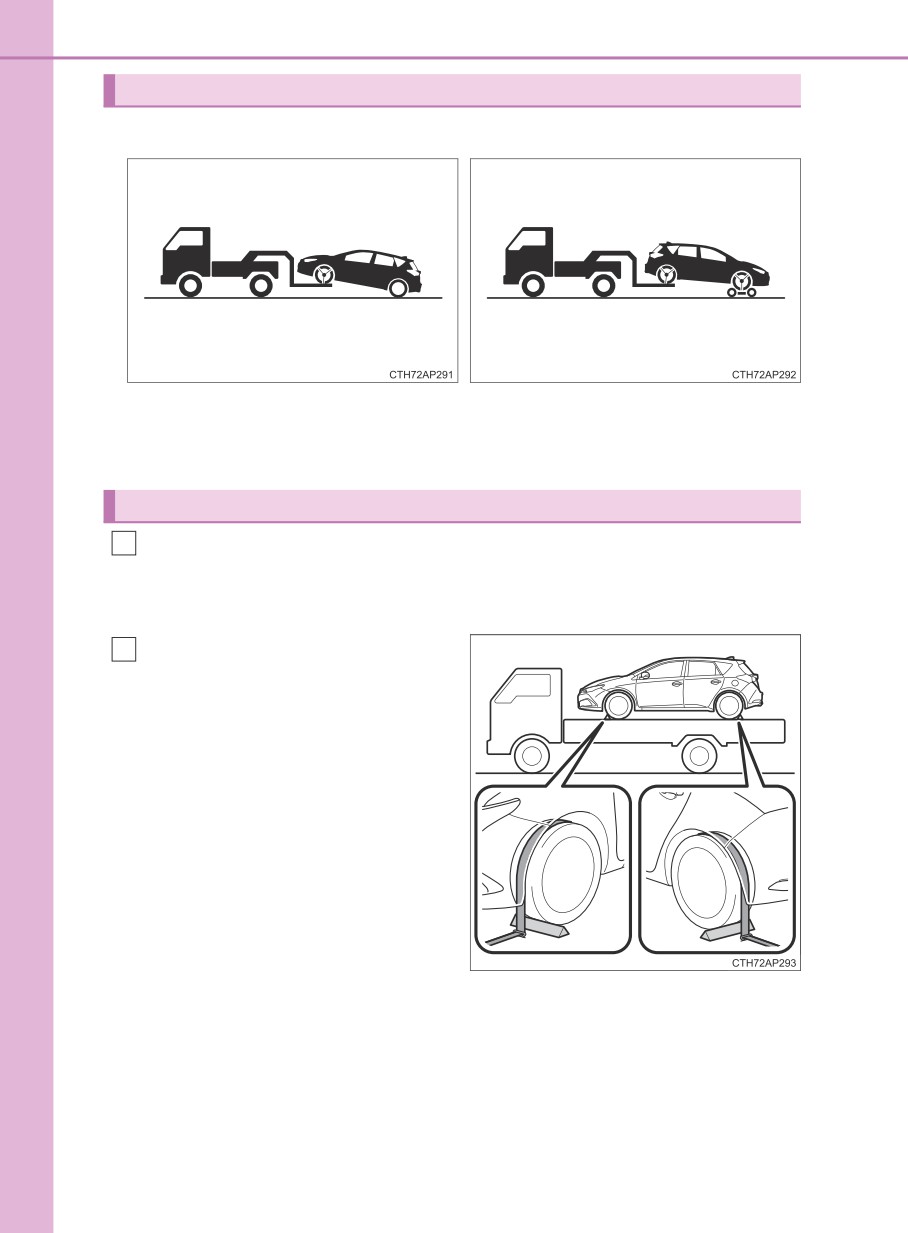 CTH72AP291

CTH72AP292

CTH72AP293