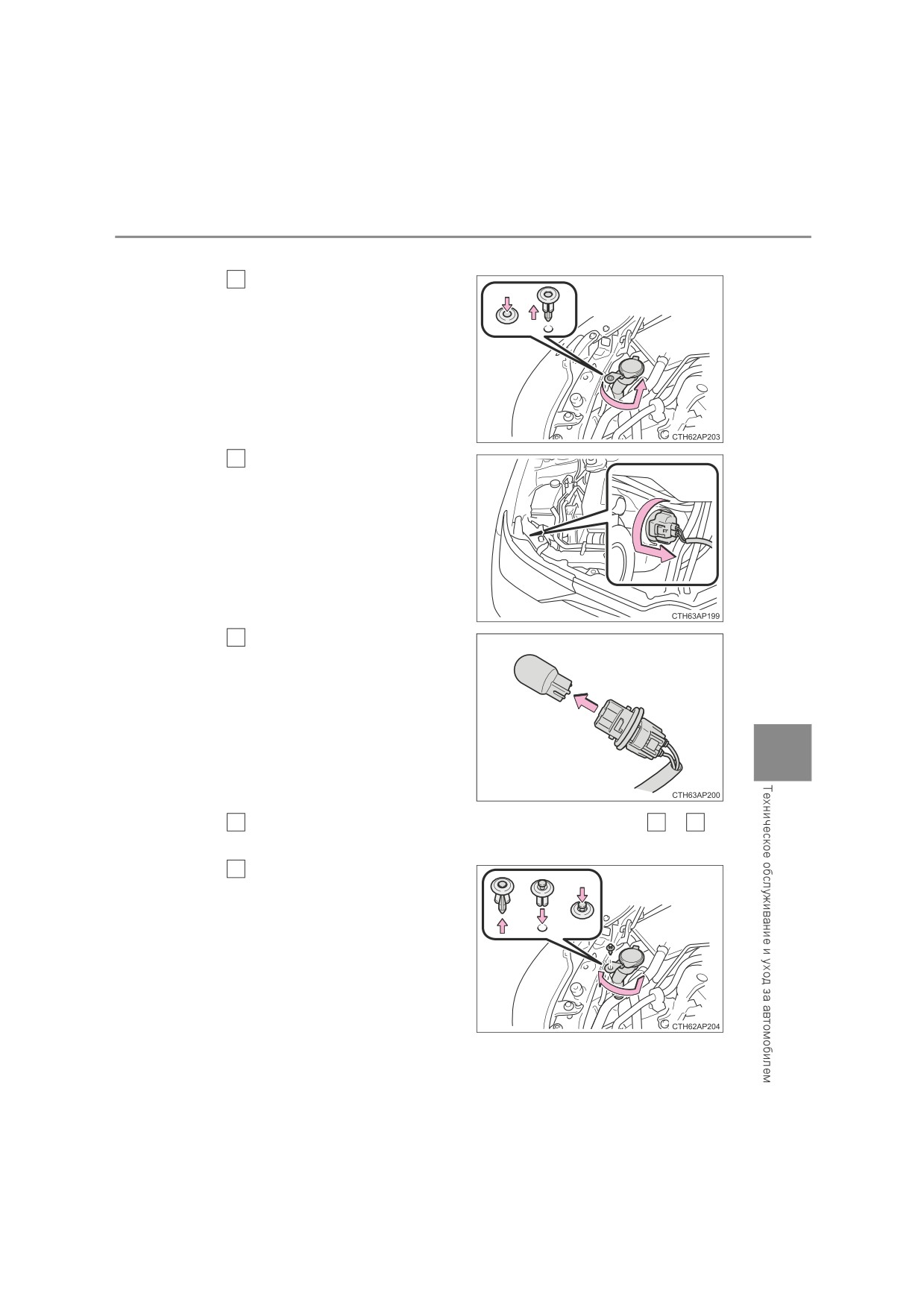 CTH62AP203

CTH63AP199

CTH63AP200

CTH62AP204

Техническое обслуживание и уход за автомобилем