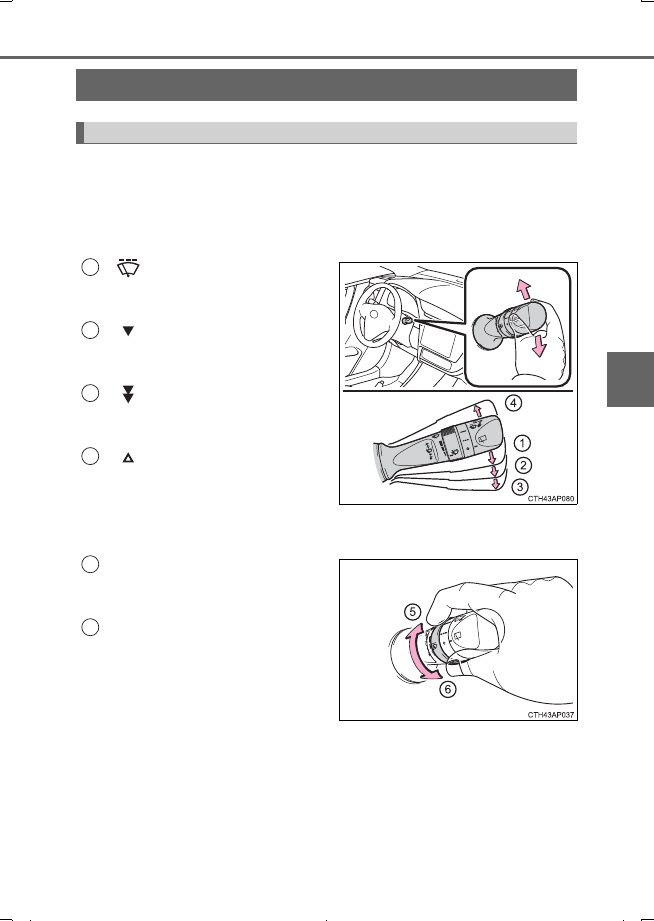 ④

①

②

③

CTH43AP080

⑤

⑥

CTH43AP037