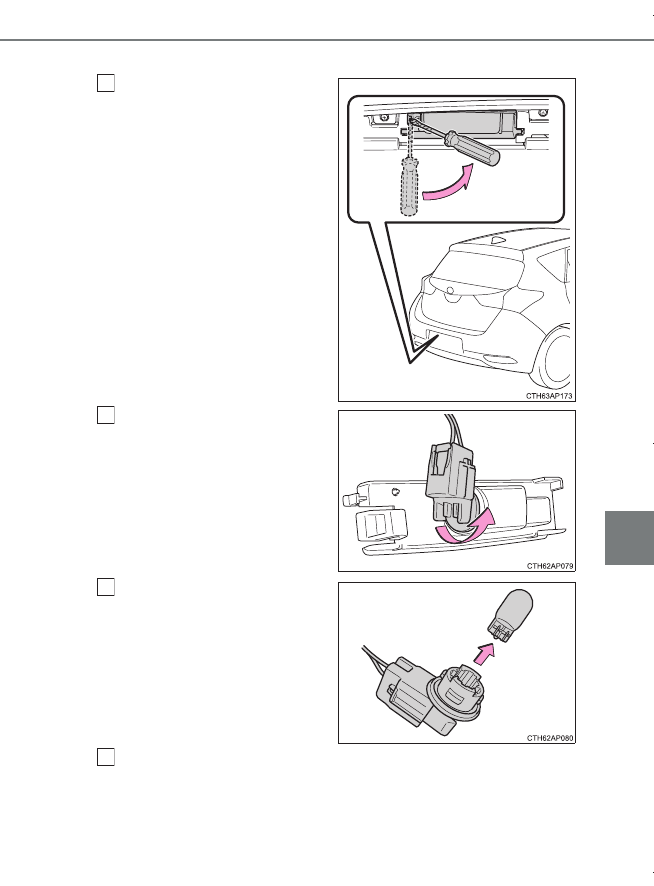 CTH63AP173

CTH62AP079

CTH62AP080