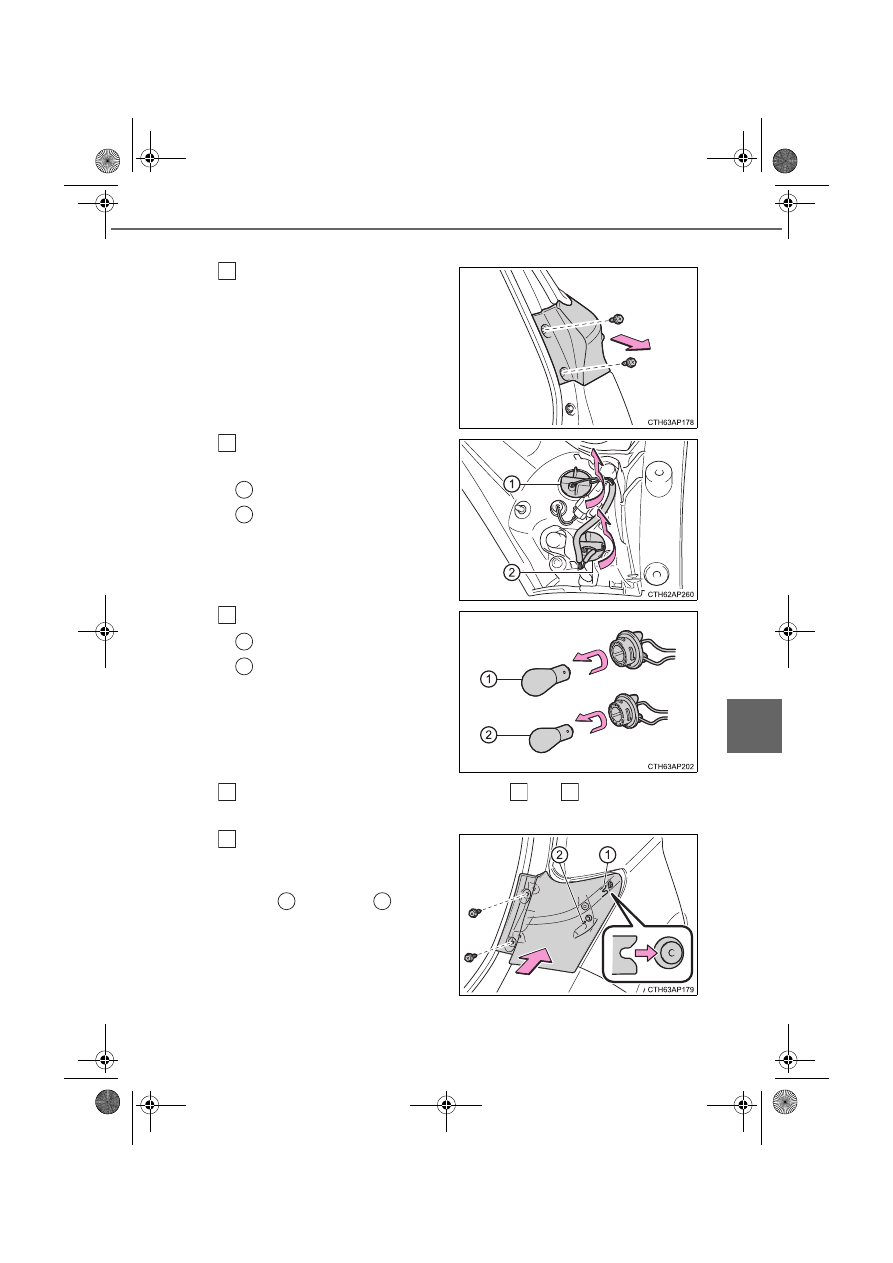 CTH63AP178

1

2

CTH62AP260

1

2

CTH63AP202

2 1

C

CTH63AP179