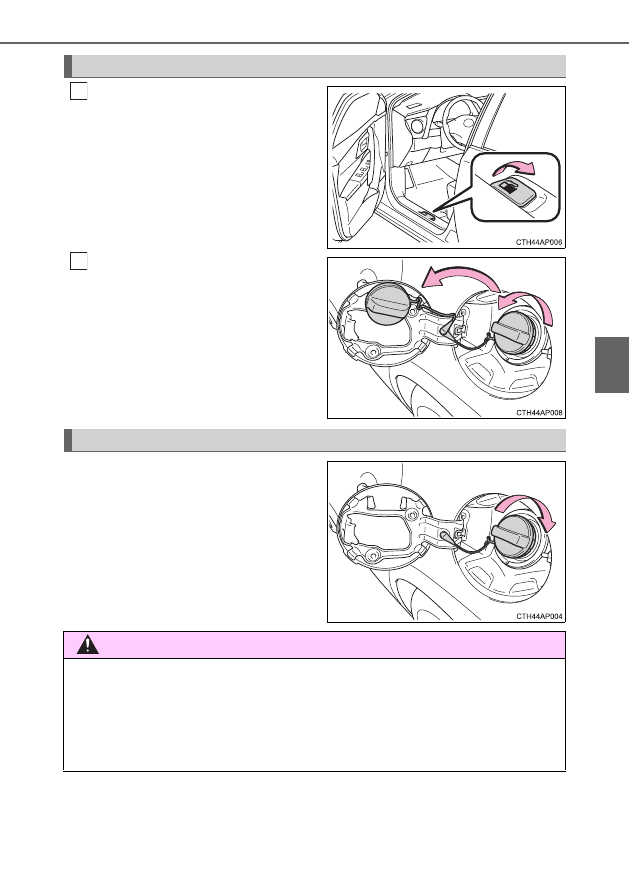 CTH44AP006

CTH44AP008

CTH44AP004