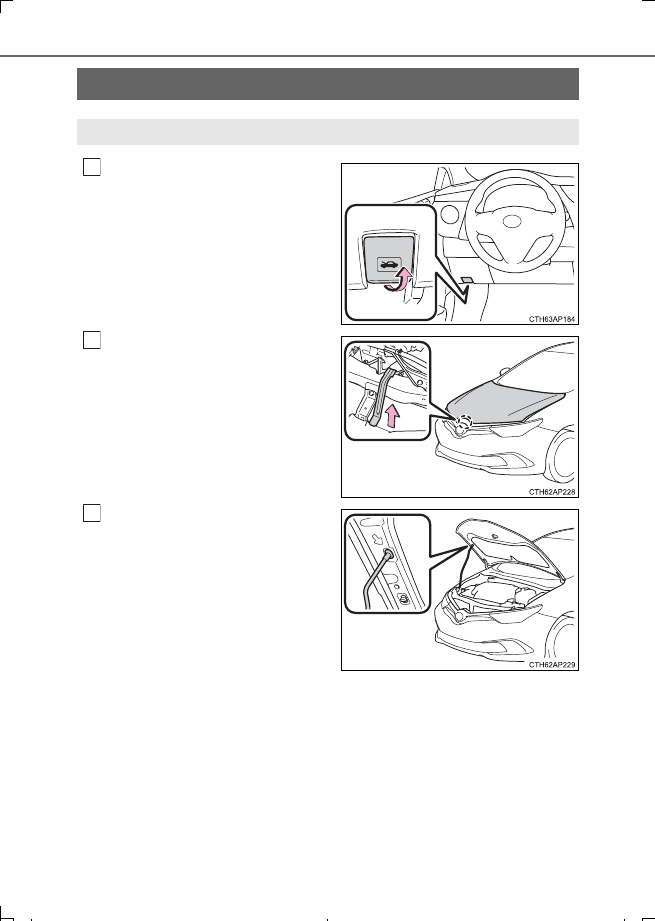 CTH63AP184

CTH62AP228

CTH62AP229