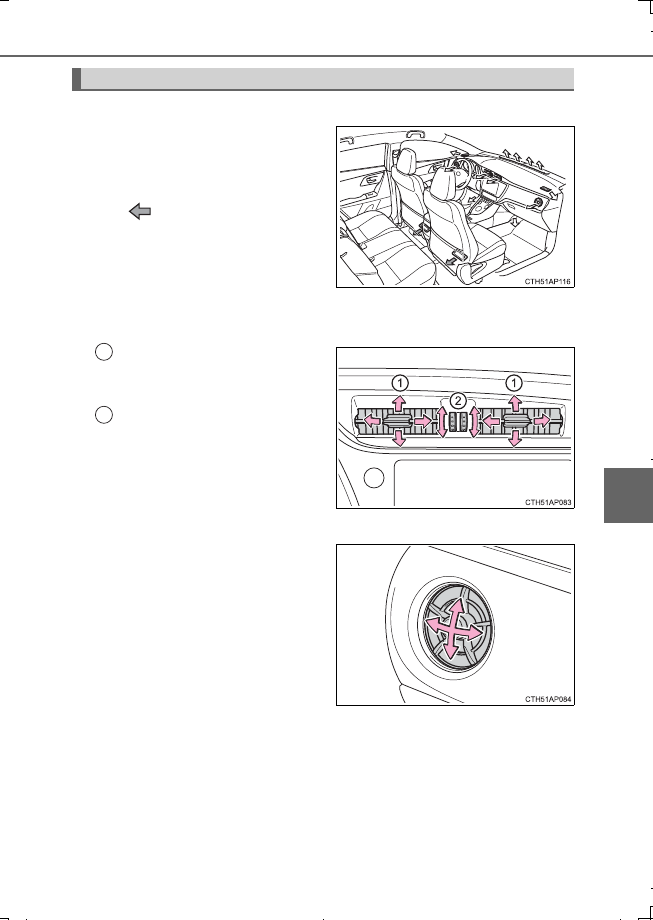 CTH51AP116

1

2

1

CTH51AP083

CTH51AP084