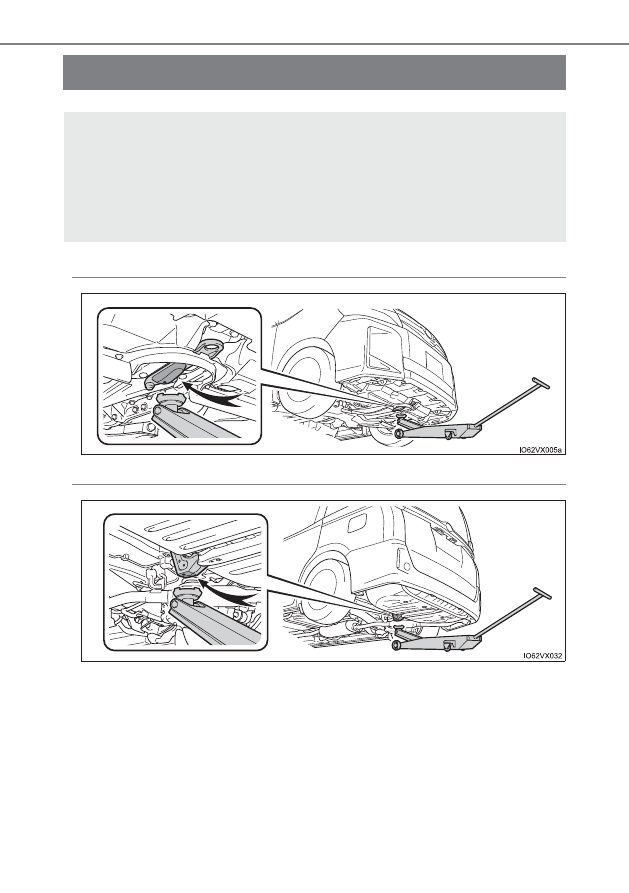 IO62VX005a

IO62VX032