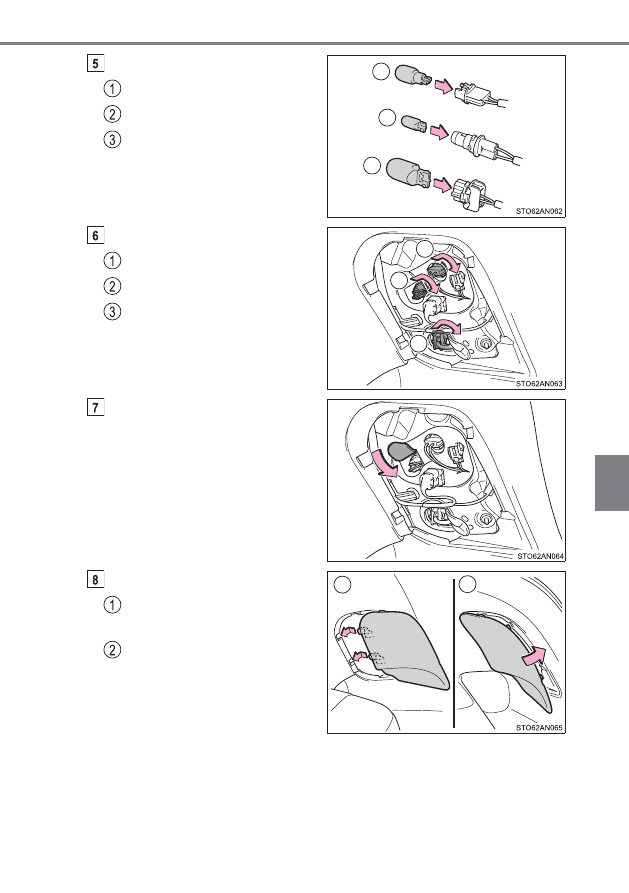 5

①

②

③

STO62AN062

6

①

②

③

STO62AN063

7

STO62AN064

8

①

②

STO62AN065