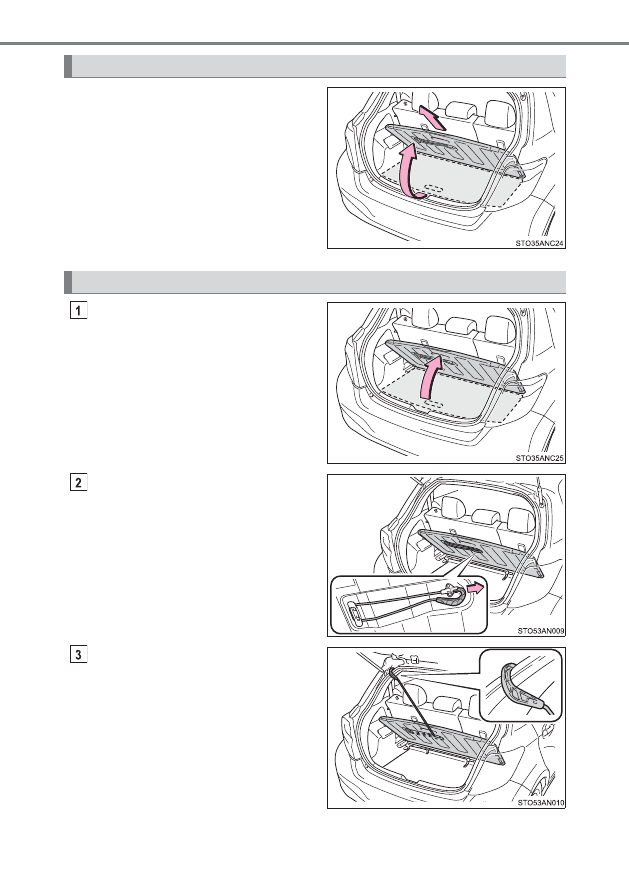 STO35ANC24

1

STO35ANC25

2

STO53AN009

3

STO53AN010