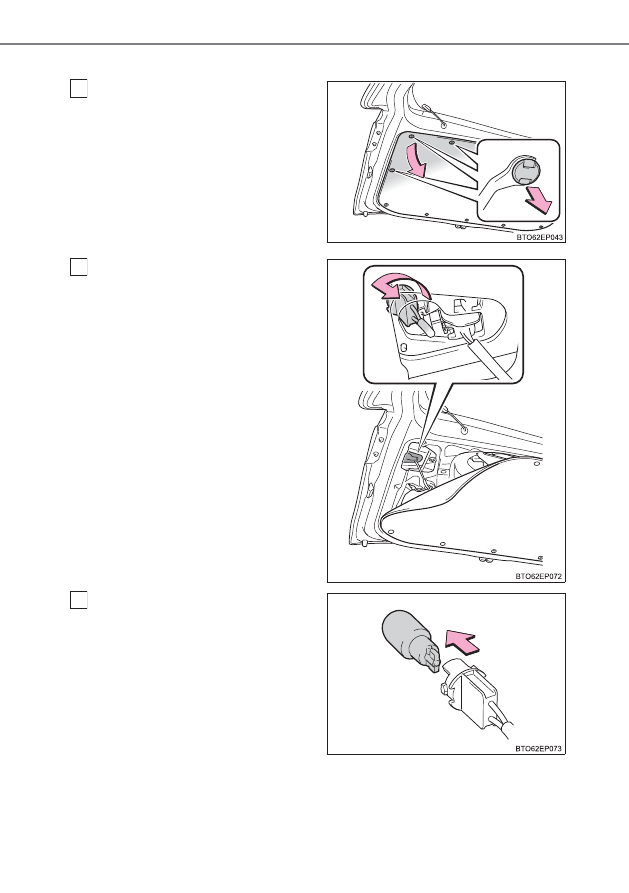 BTO62EP043

BTO62EP072

BTO62EP073