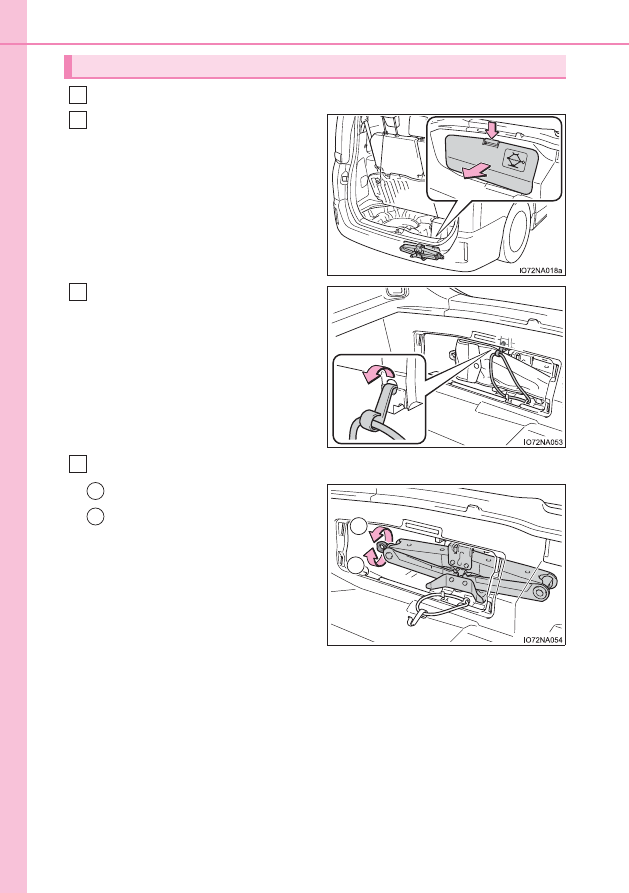 IO72NA018a

IO72NA053

IO72NA054