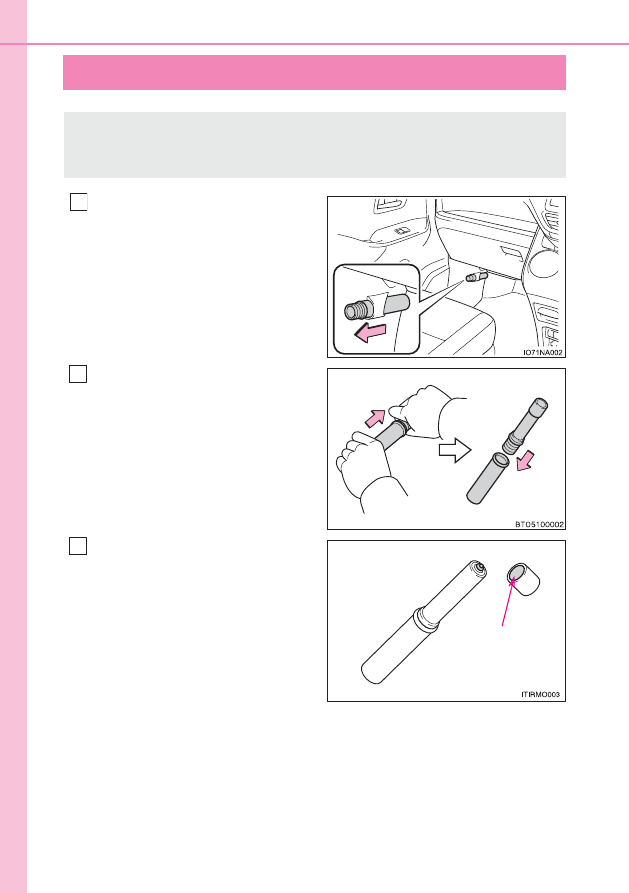 IO71NA002

BT05100002

ITIRMO003