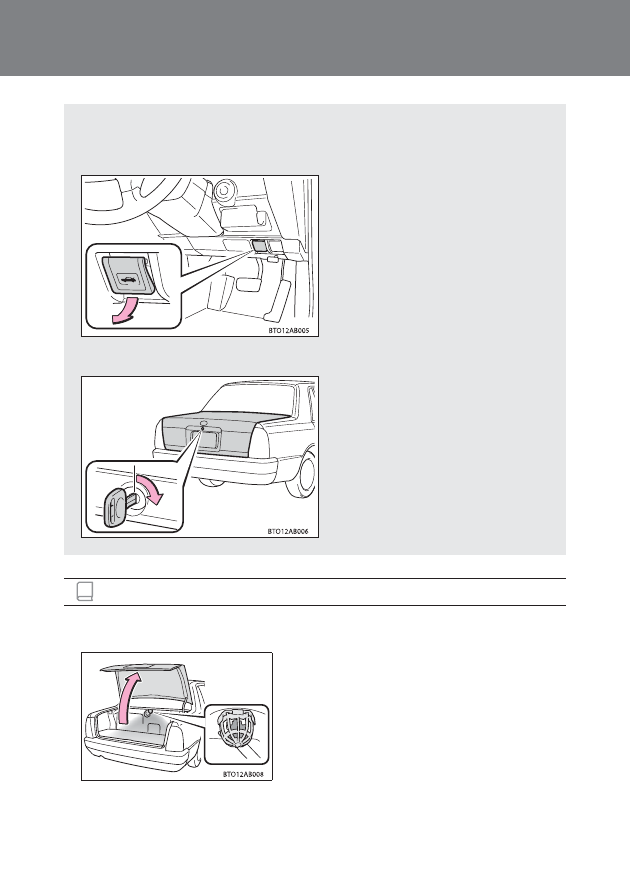 BTO12AB005

BTO12AB006

BTO12AB008