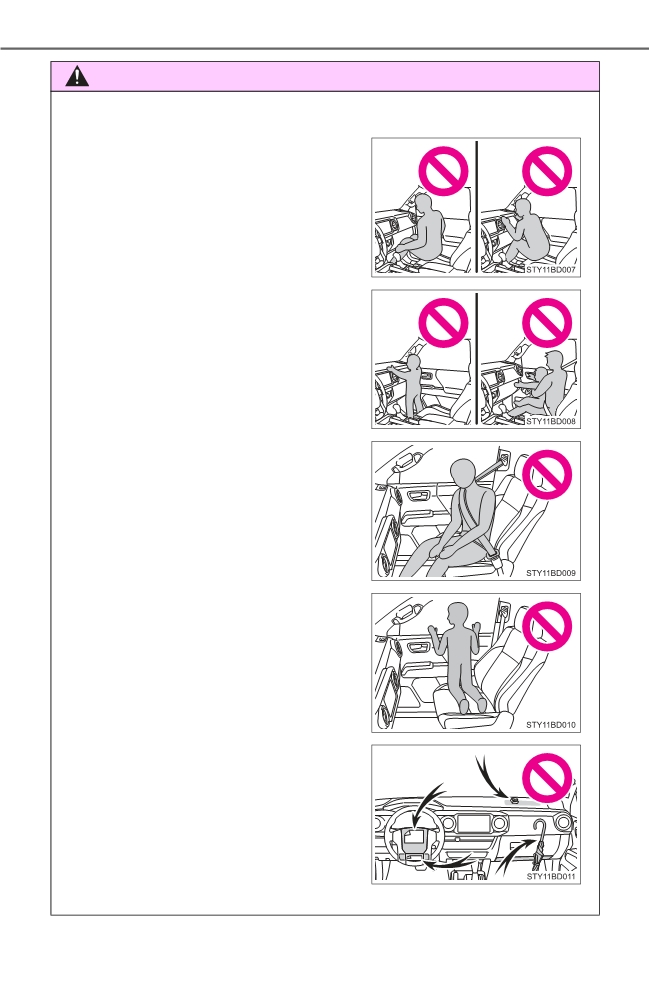 STY11BD007

STY11BD008

STY11BD009

STY11BD010

STY11BD011