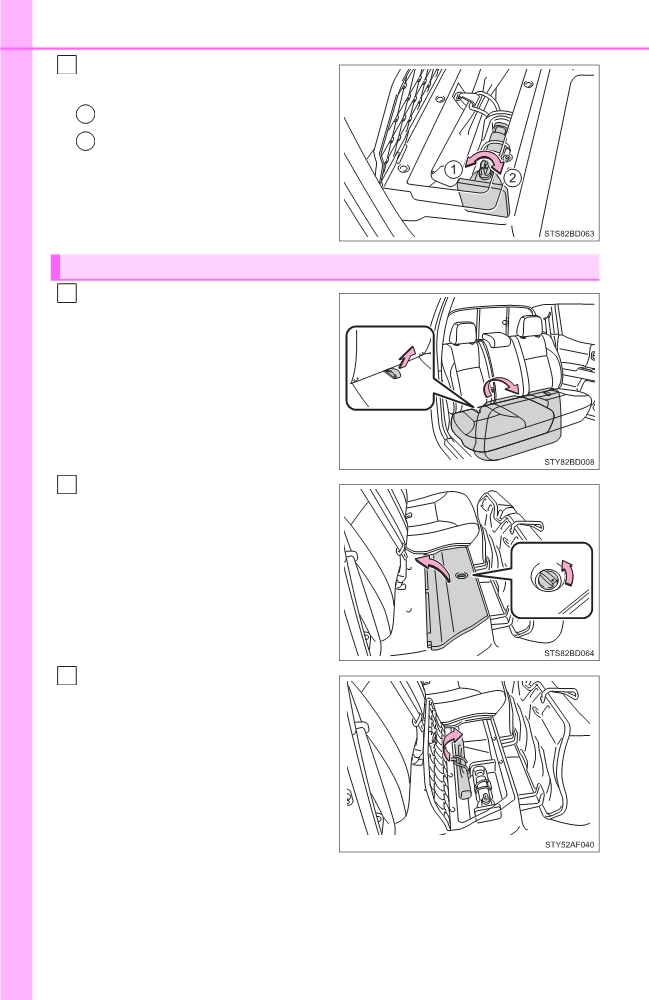 1

2

STS82BD063

STY82BD008

STS82BD064

STY52AF040