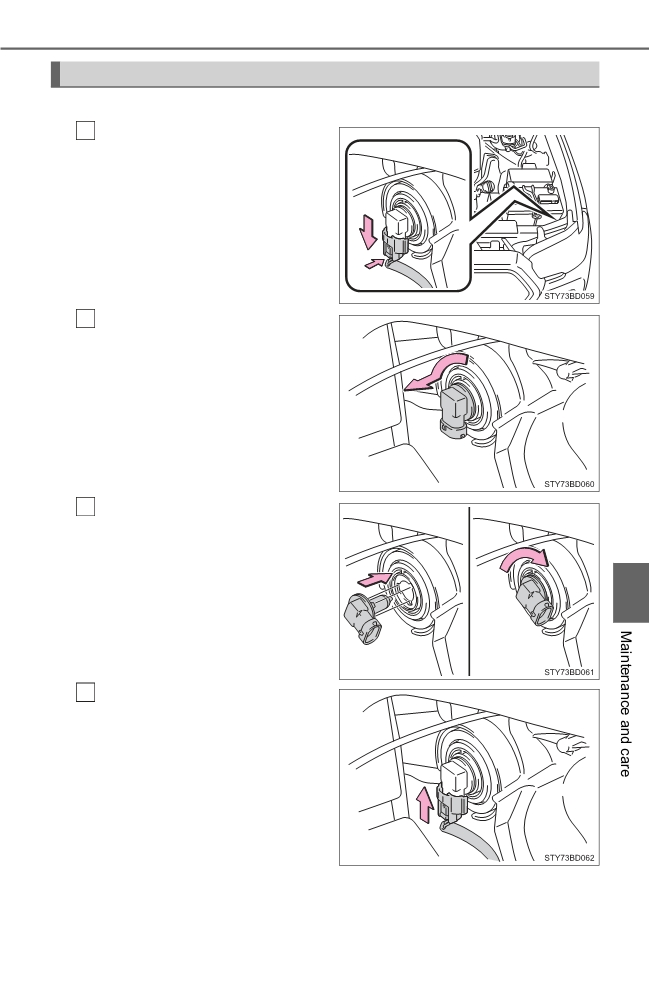 STY73BD059

STY73BD060

STY73BD061

STY73BD062

Maintenance and care