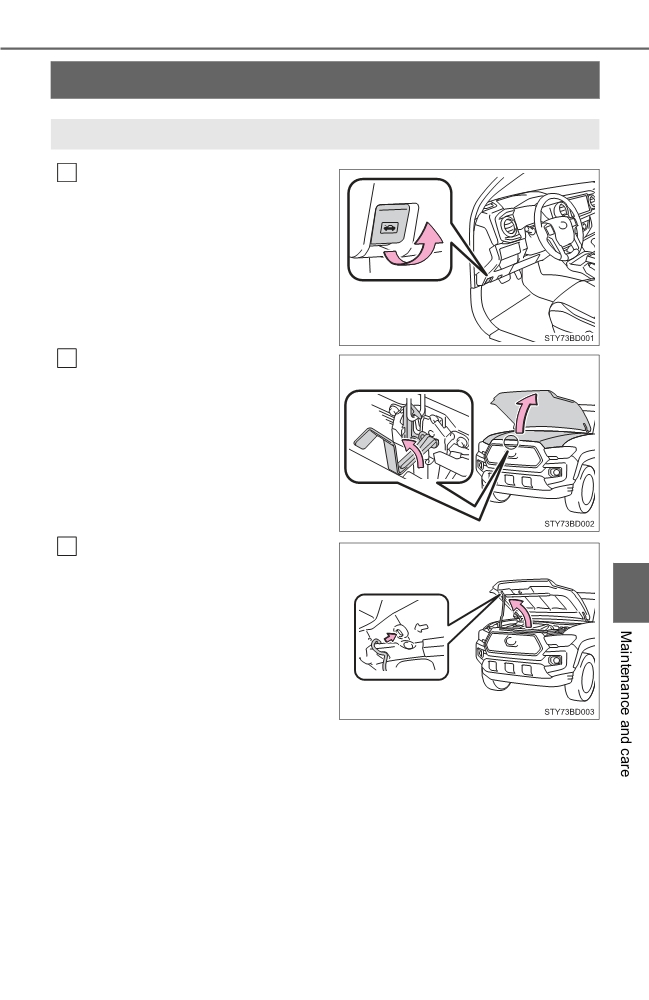 STY73BD001

STY73BD002

STY73BD003

Maintenance and care