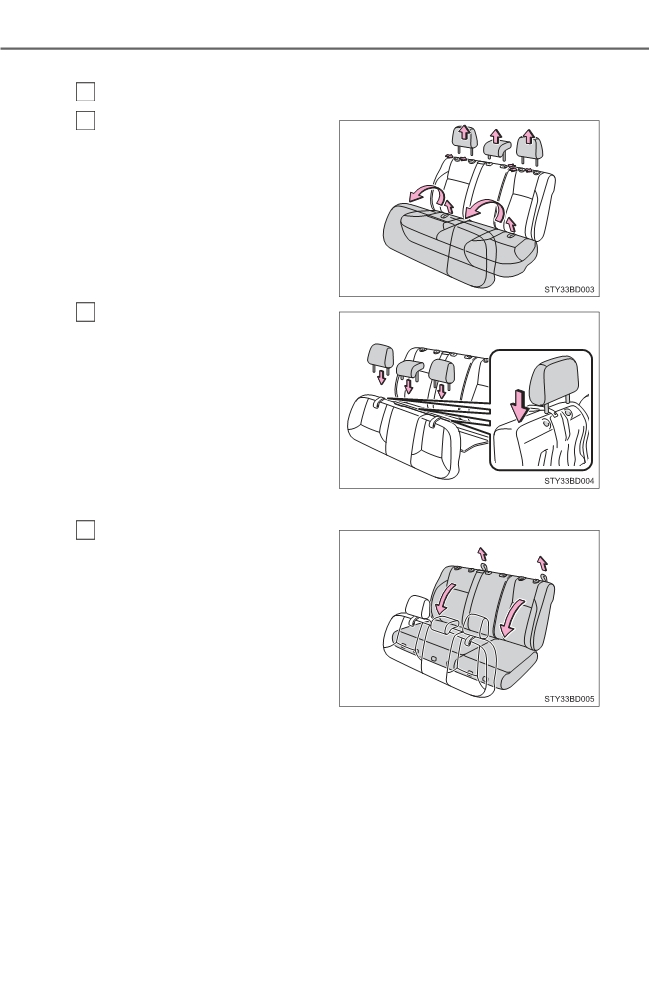 STY33BD003

STY33BD004

STY33BD005