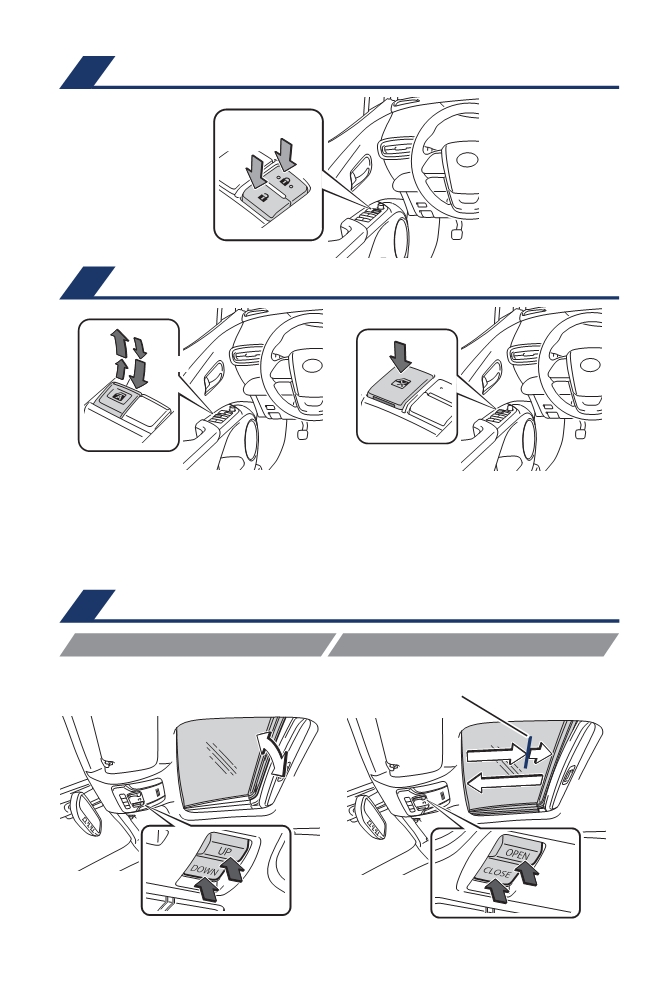 UP
DOWN
OPEN
CLOSE