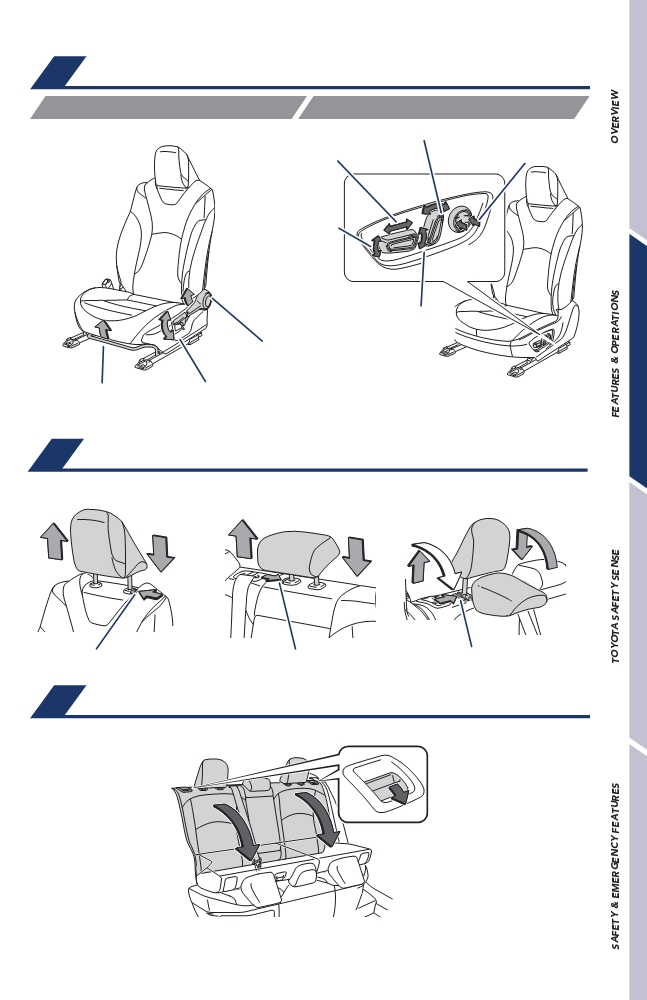 OVERVIEW

FEATURES & OPERATIONS

TOYOTA SAFETY SENSE

SAFETY & EMERGENCY FEATURES