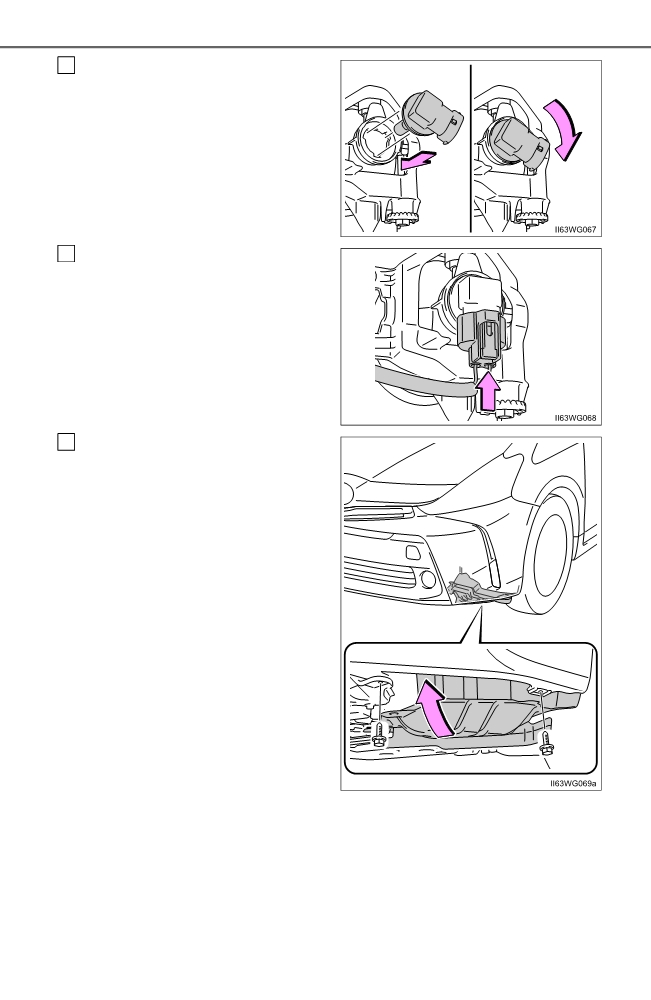 II63WG067

II63WG068

II63WG069a