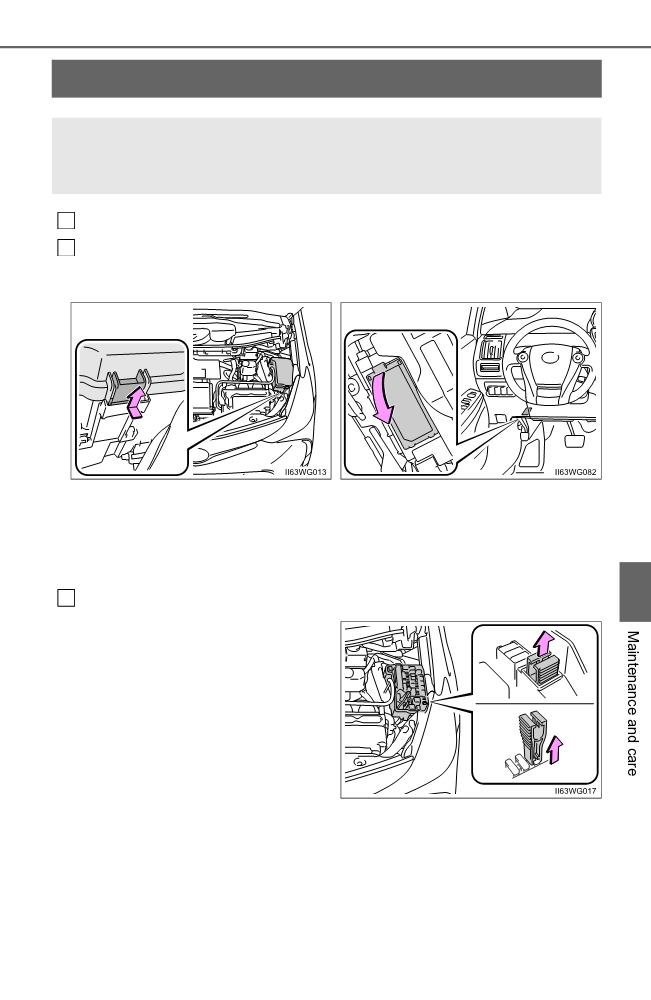 II63WG013

II63WG082

II63WG017

Maintenance and care