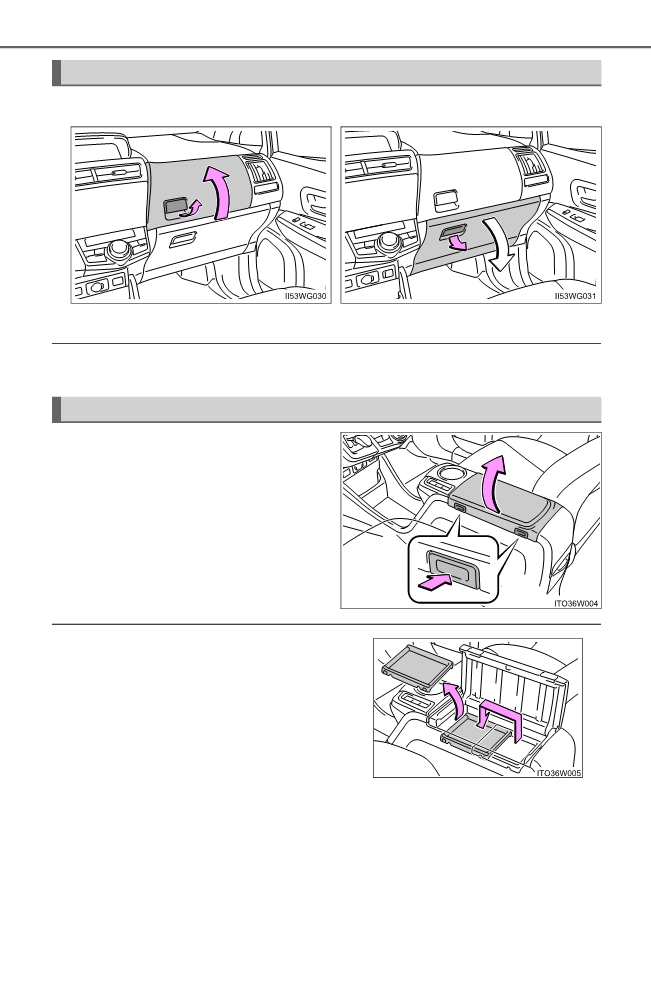 II53WG030

II53WG031

ITO36W004

ITO36W005