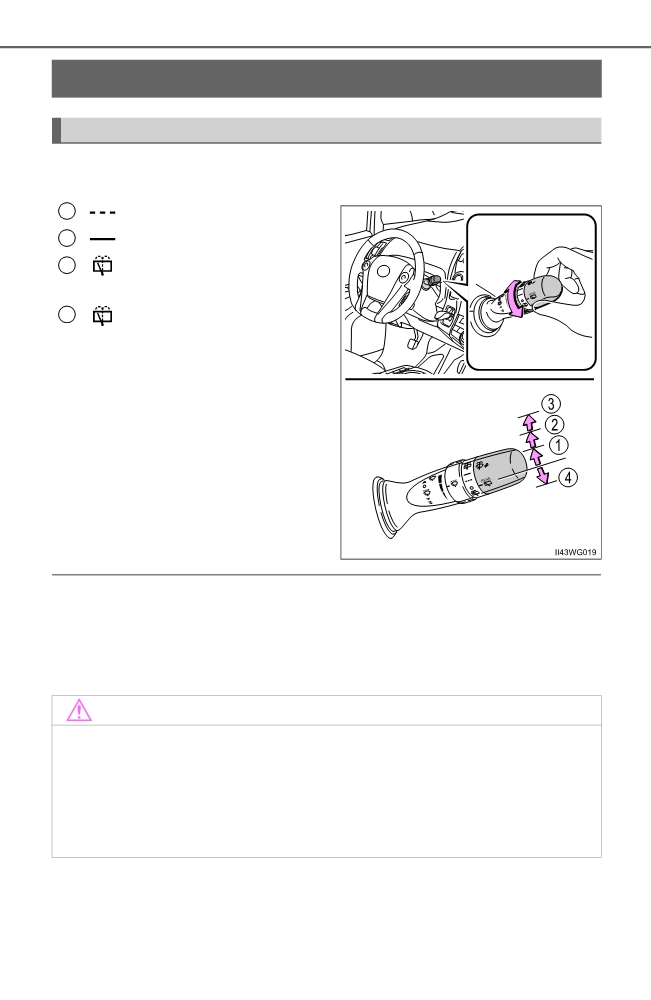 3
2
1
4

II43WG019