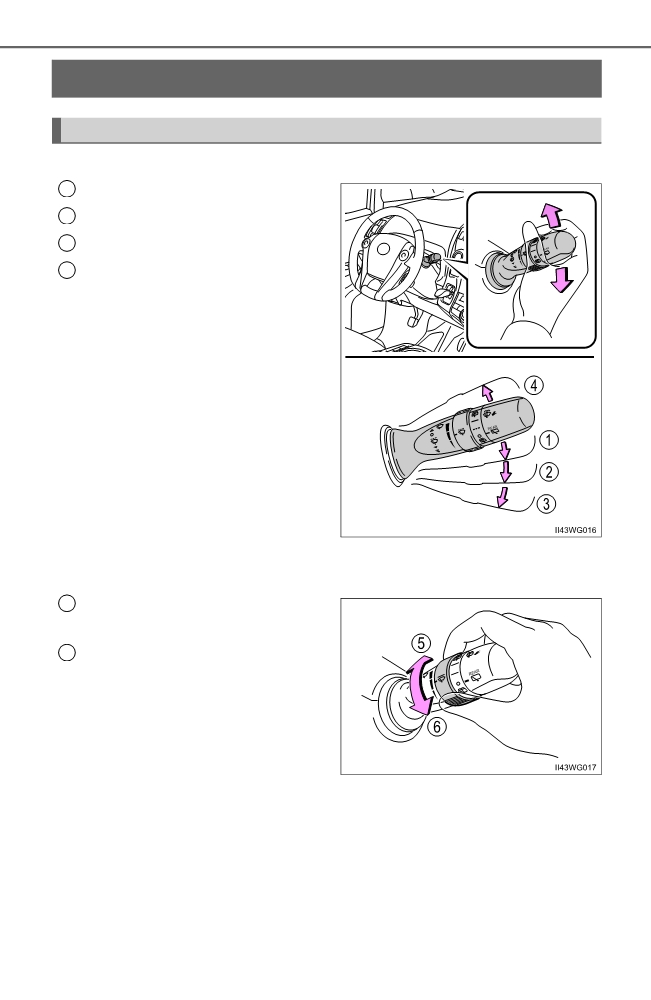 4
1
2
3
II43WG016

5
6
II43WG017