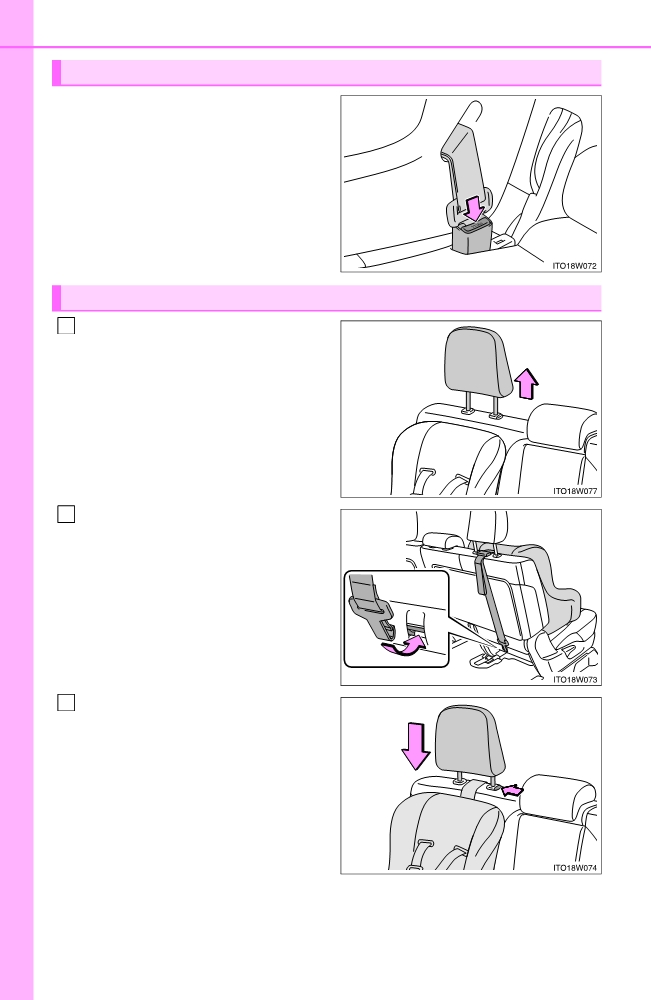 ITO18W072

ITO18W077

ITO18W073

ITO18W074