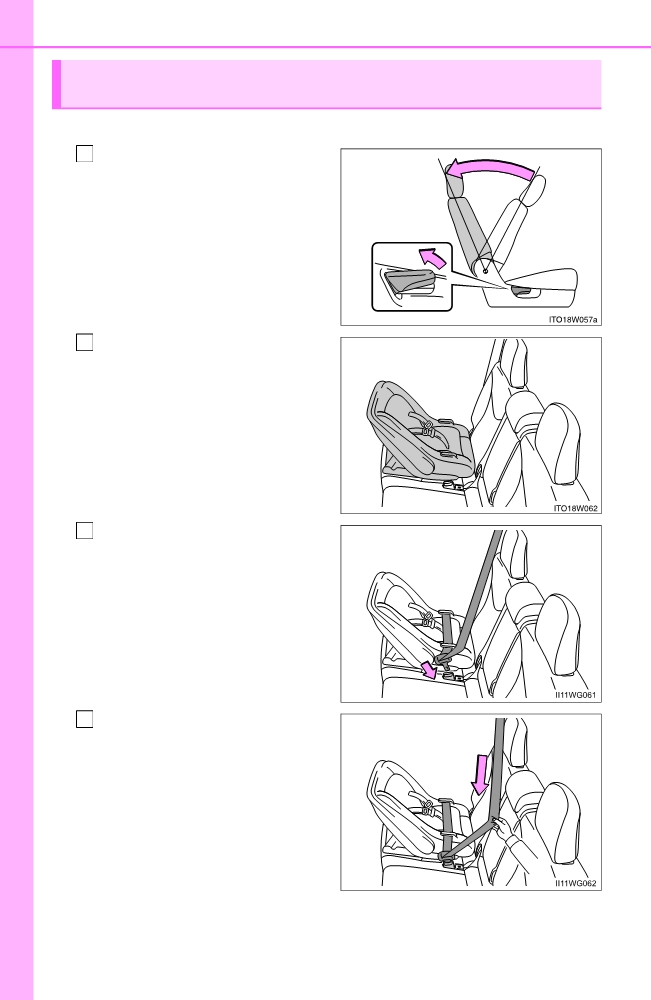 ITO18W057a

ITO18W062

II11WG061

II11WG062