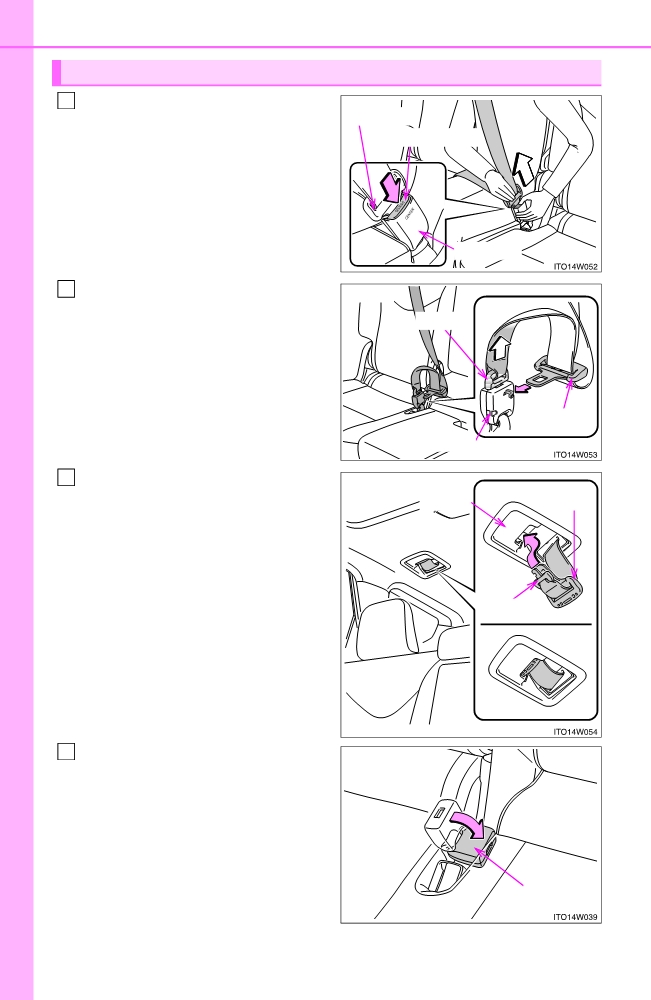 ITO14W052

ITO14W053

ITO14W054

ITO14W039