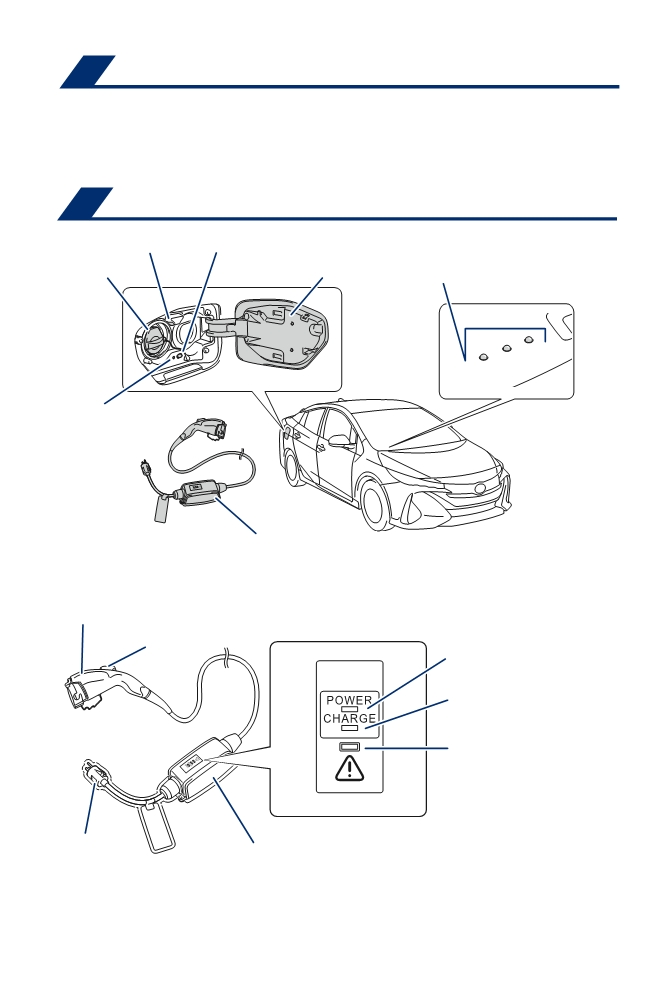 POWER
CHARGE