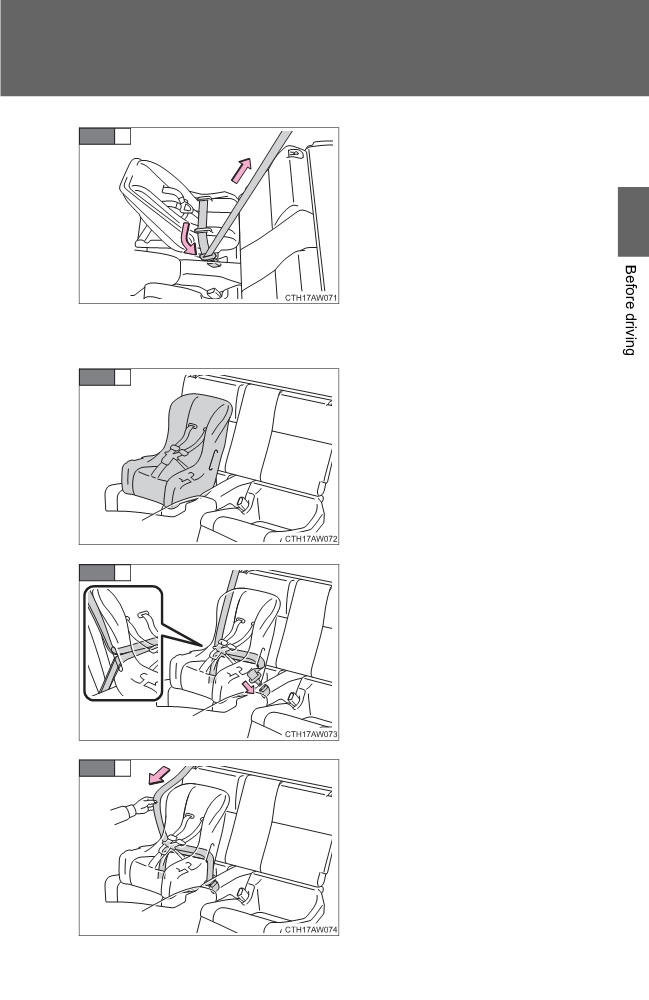 CTH17AW071

Before driving

CTH17AW072

CTH17AW073

CTH17AW074