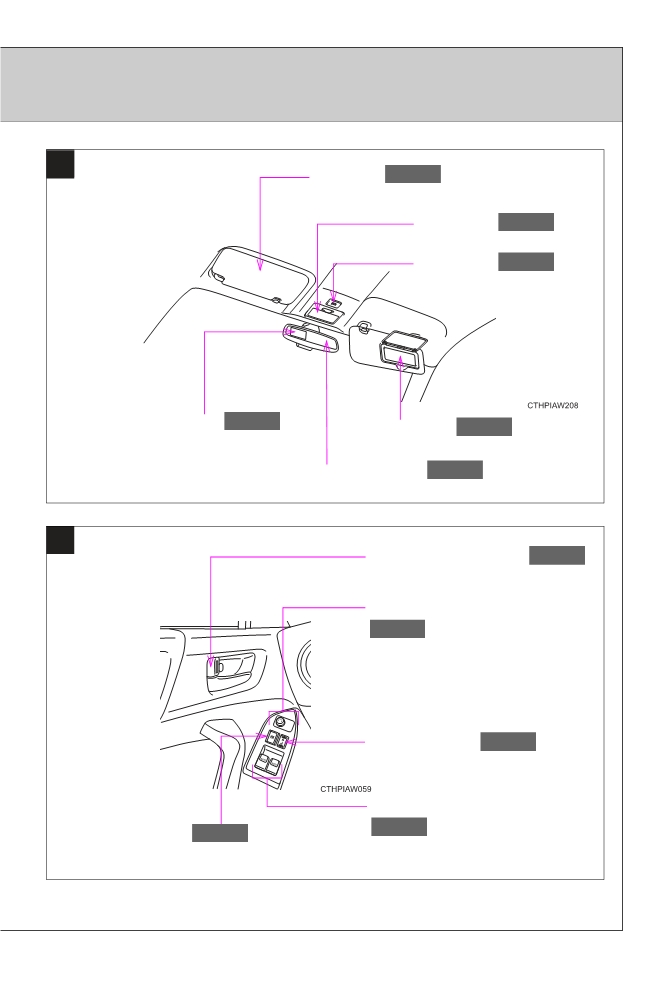 CTHPIAW208

CTHPIAW059