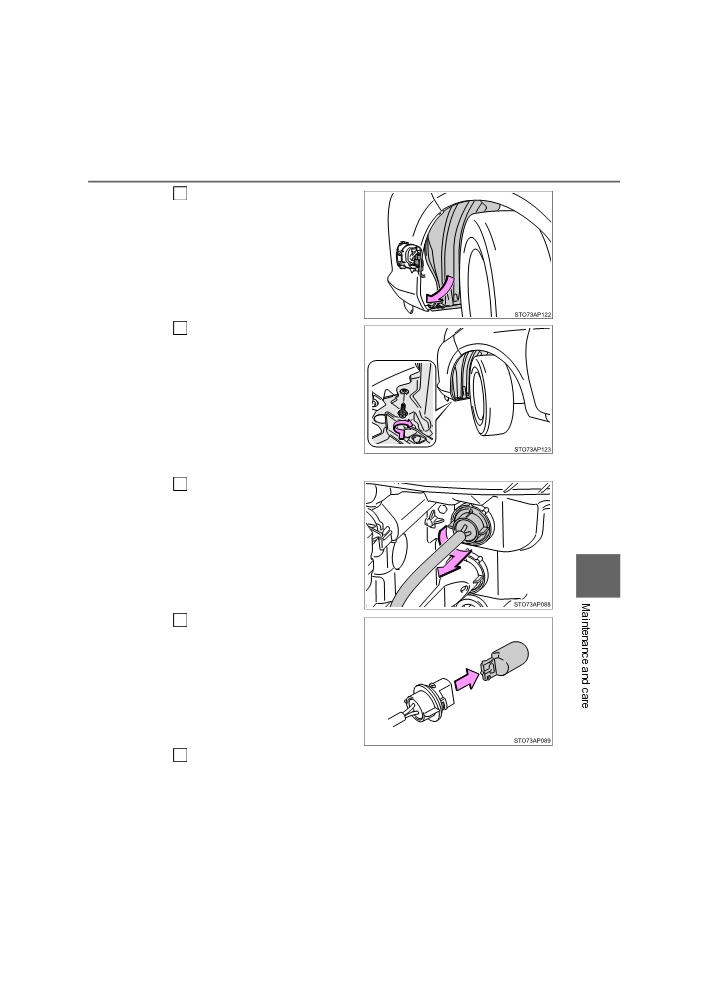 STO73AP122

STO73AP123

STO73AP088

STO73AP089

Maintenance and care