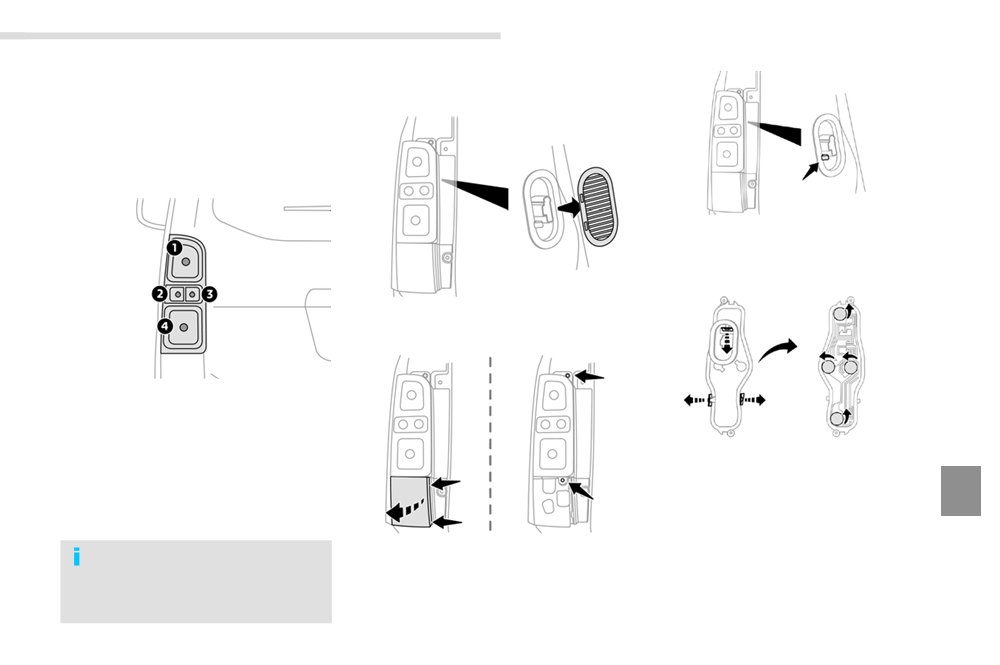 1
2
3
4
i