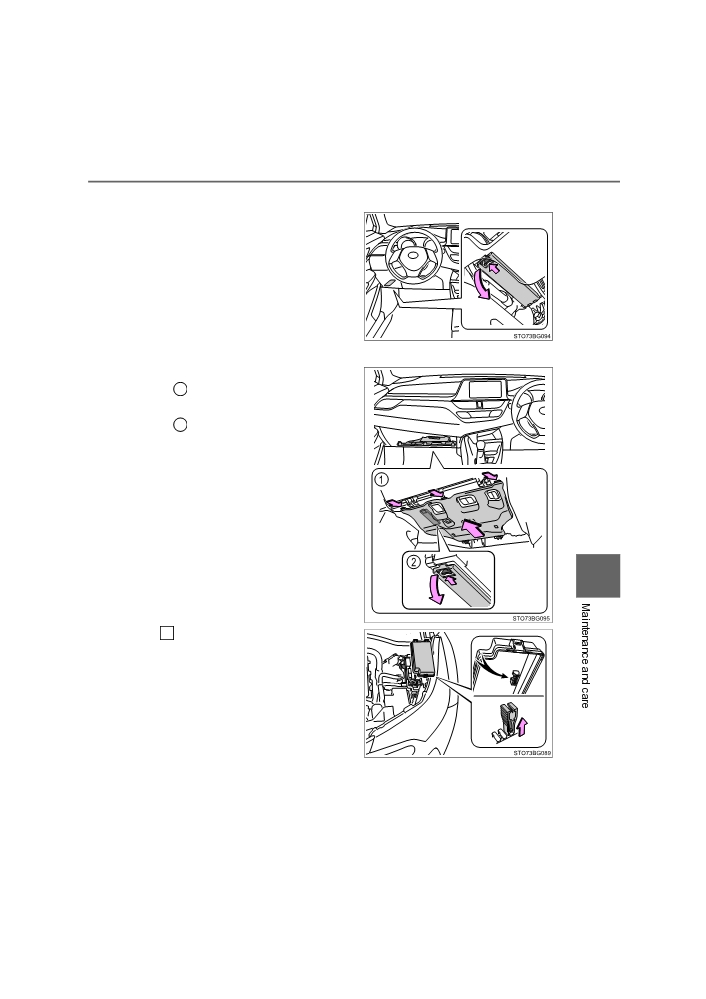 STO73BG094

1

2

STO73BG095

STO73BG089

Maintenance and care