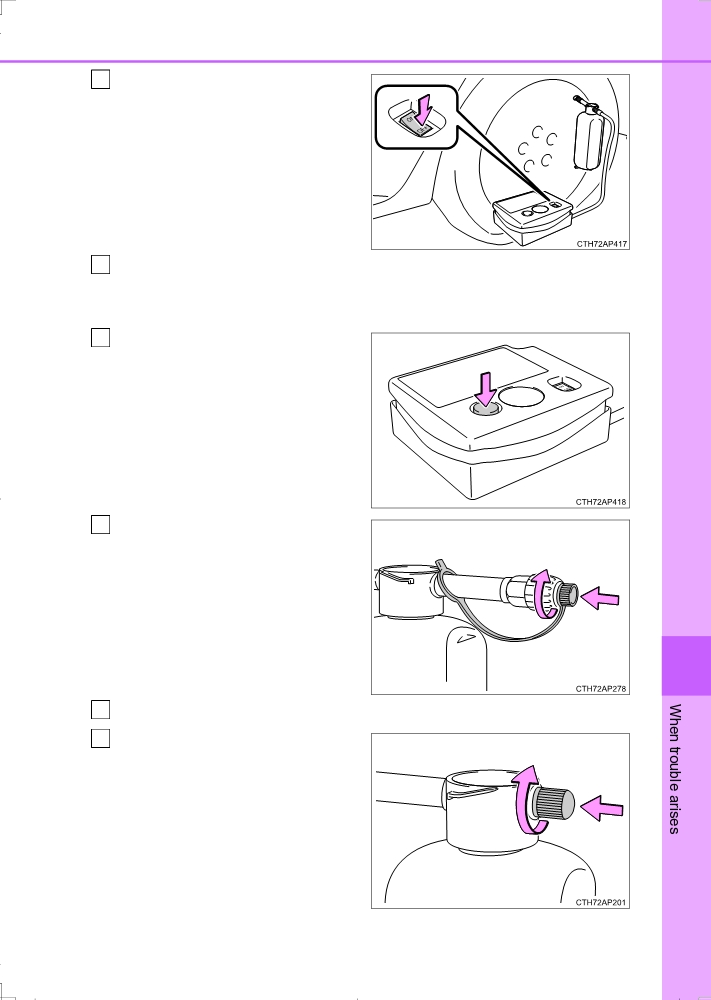 CTH72AP417

CTH72AP418

CTH72AP278

CTH72AP201

When trouble arises