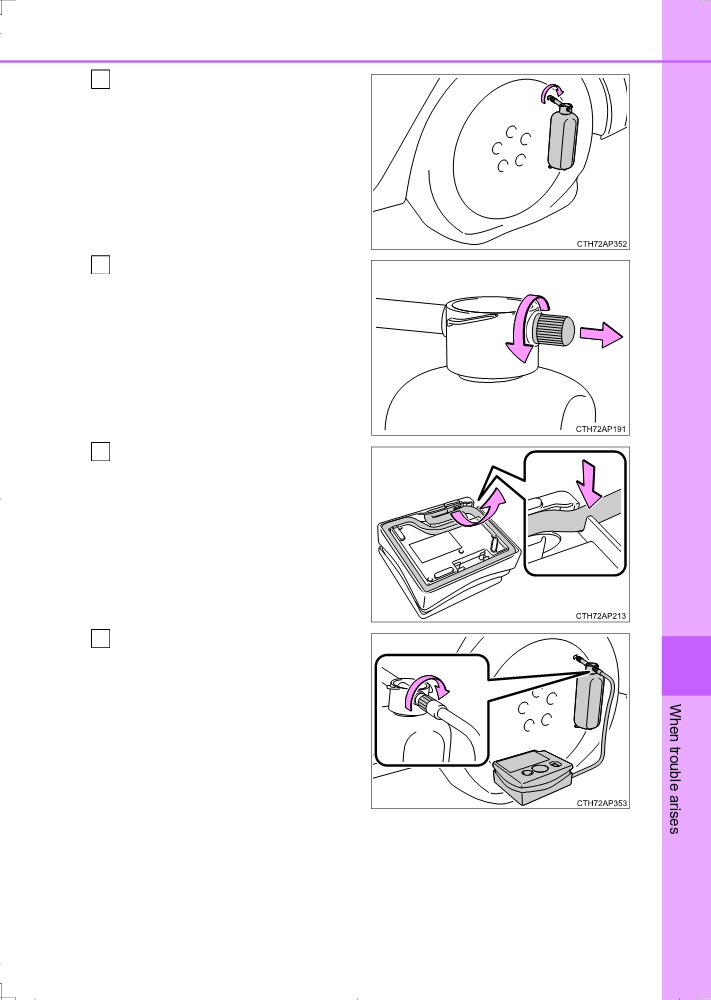 CTH72AP352

CTH72AP191

CTH72AP213

CTH72AP353

When trouble arises