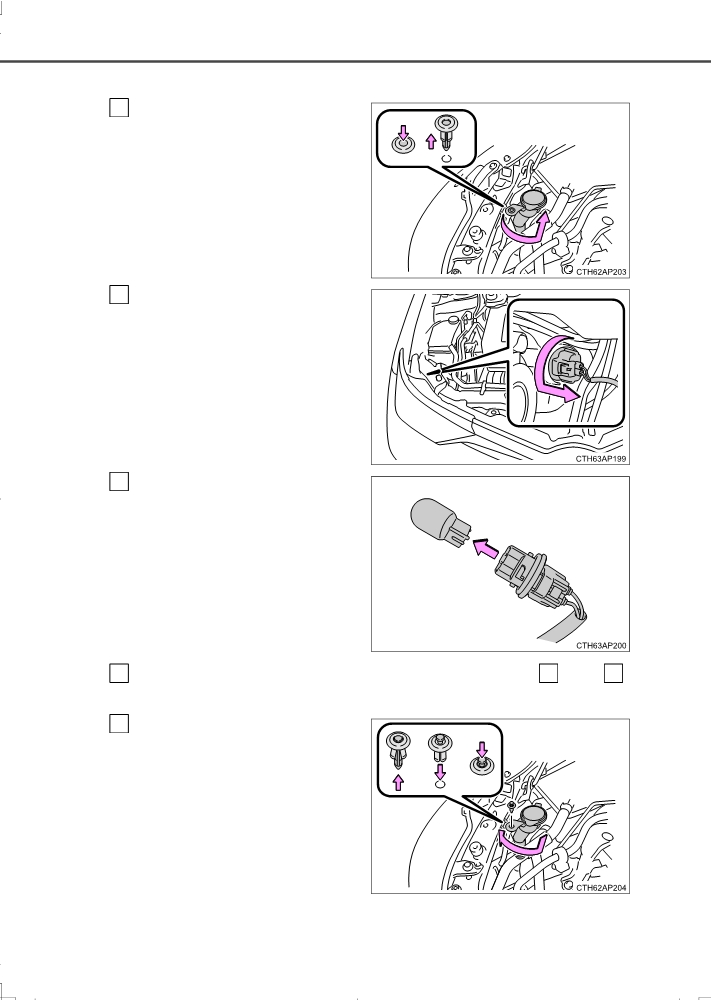 CTH62AP203

CTH63AP199

CTH63AP200

CTH62AP204