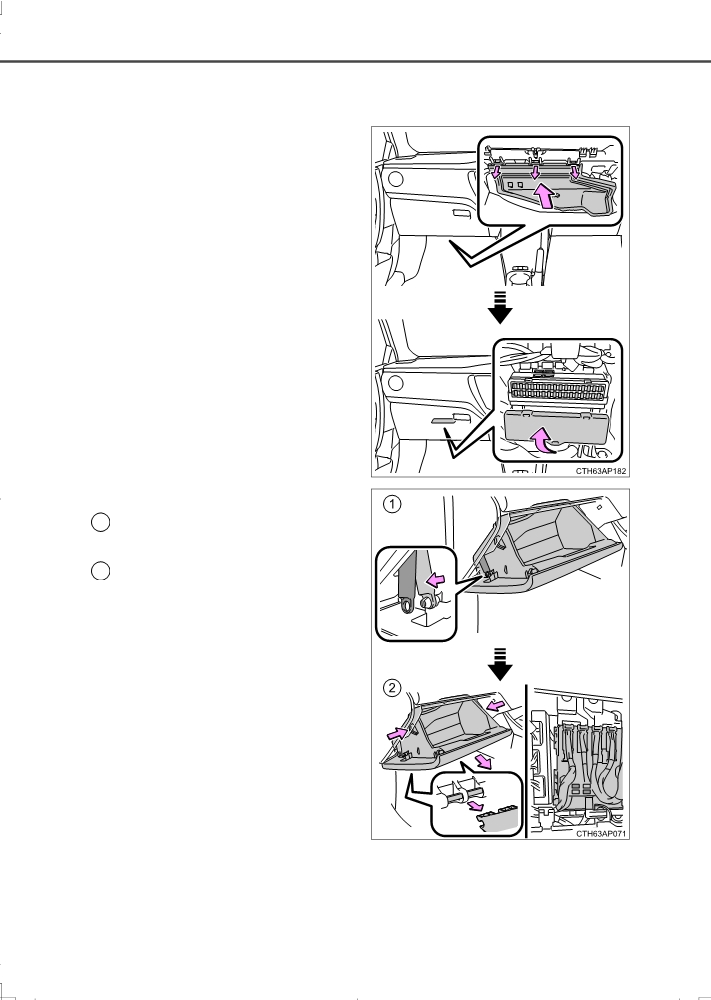 CTH63AP182

1

2

CTH63AP071