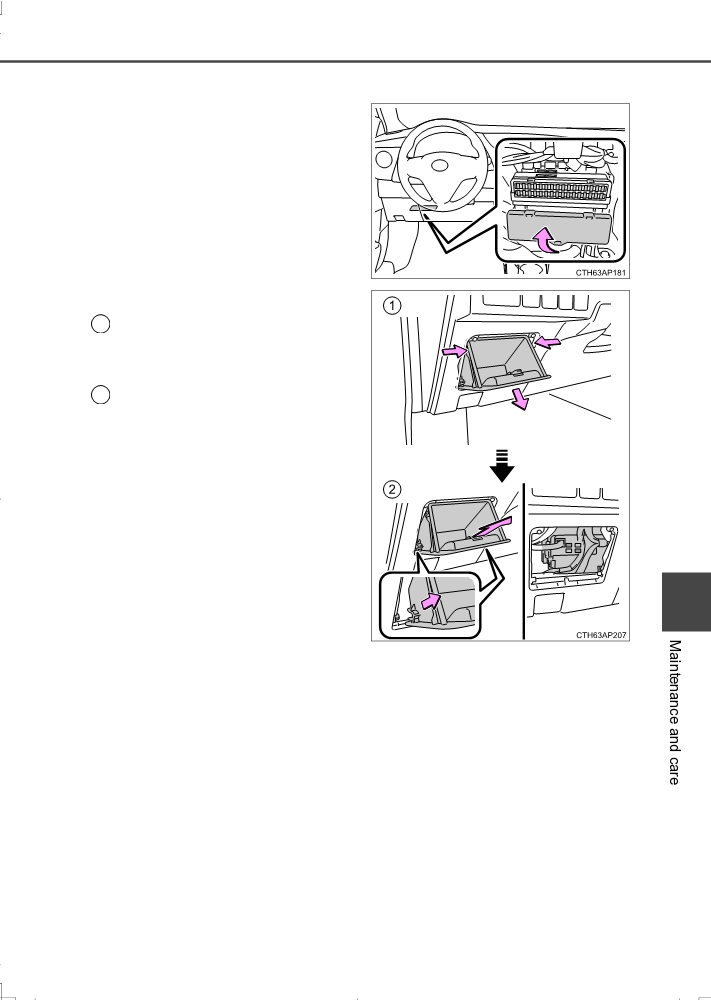 CTH63AP181

1

2

CTH63AP207

Maintenance and care