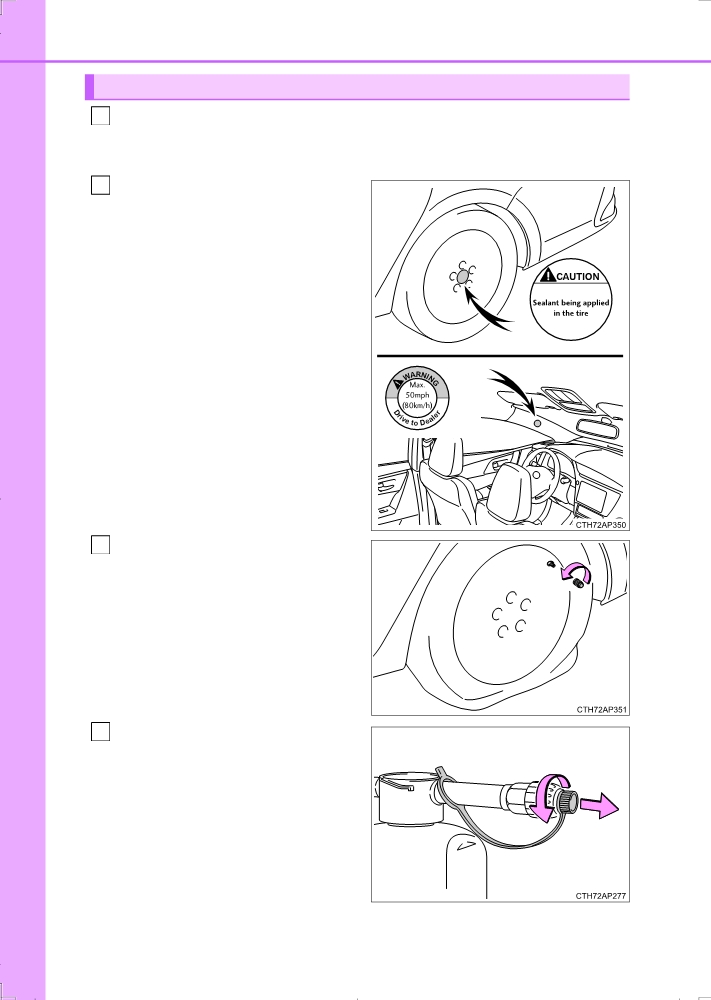 CAUTION

Sealant being applied in the tire

WARNING

Max 50mph (80km/h)

Drive to Dealer

CTH72AP350

CTH72AP351

CTH72AP277