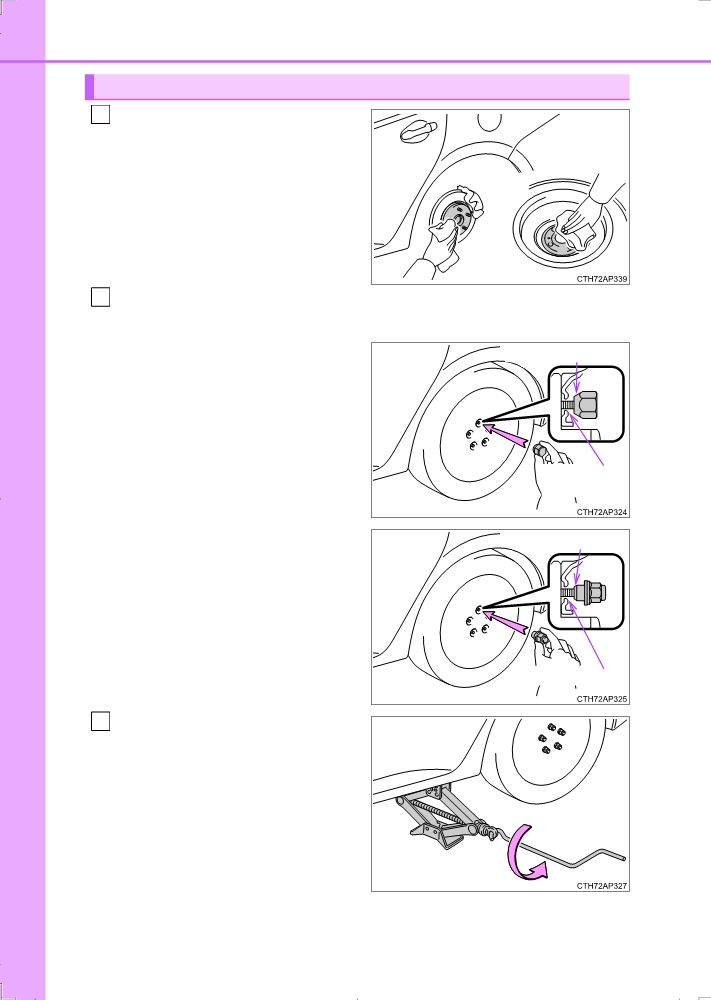 CTH72AP339

CTH72AP324

CTH72AP325

CTH72AP327