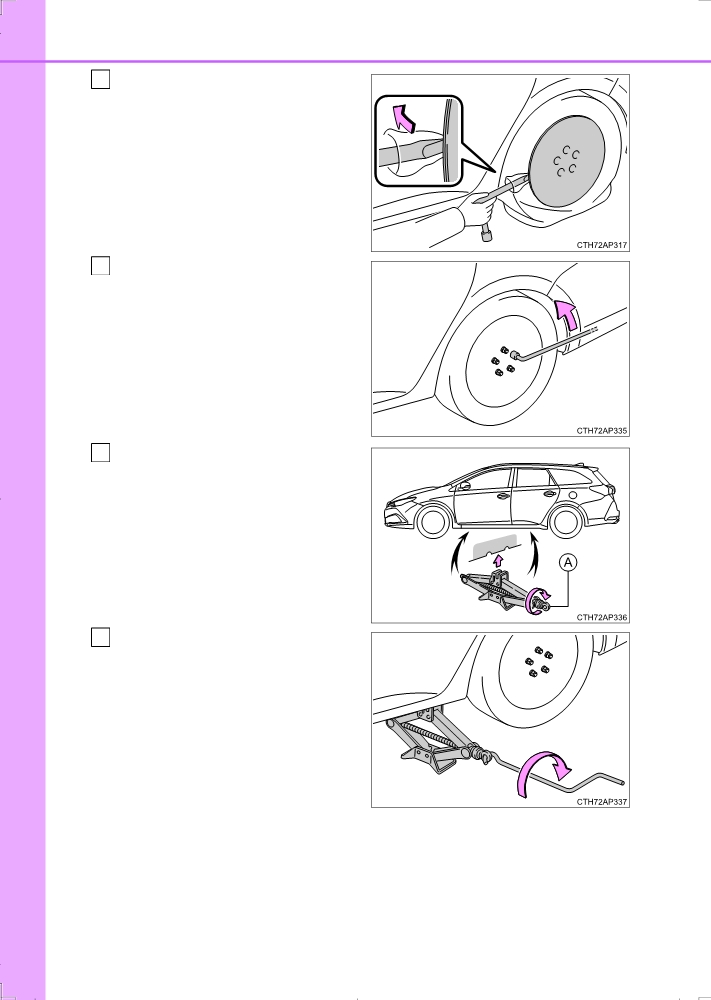 CTH72AP317

CTH72AP335

A

CTH72AP336

CTH72AP337