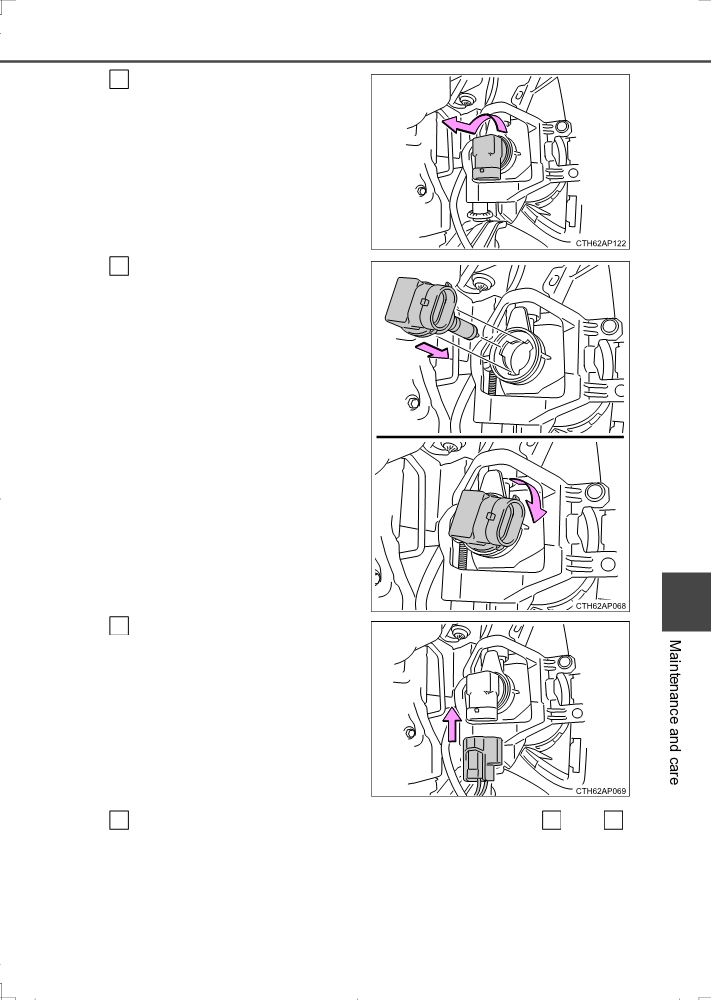 CTH62AP122

CTH62AP068

CTH62AP069

Maintenance and care