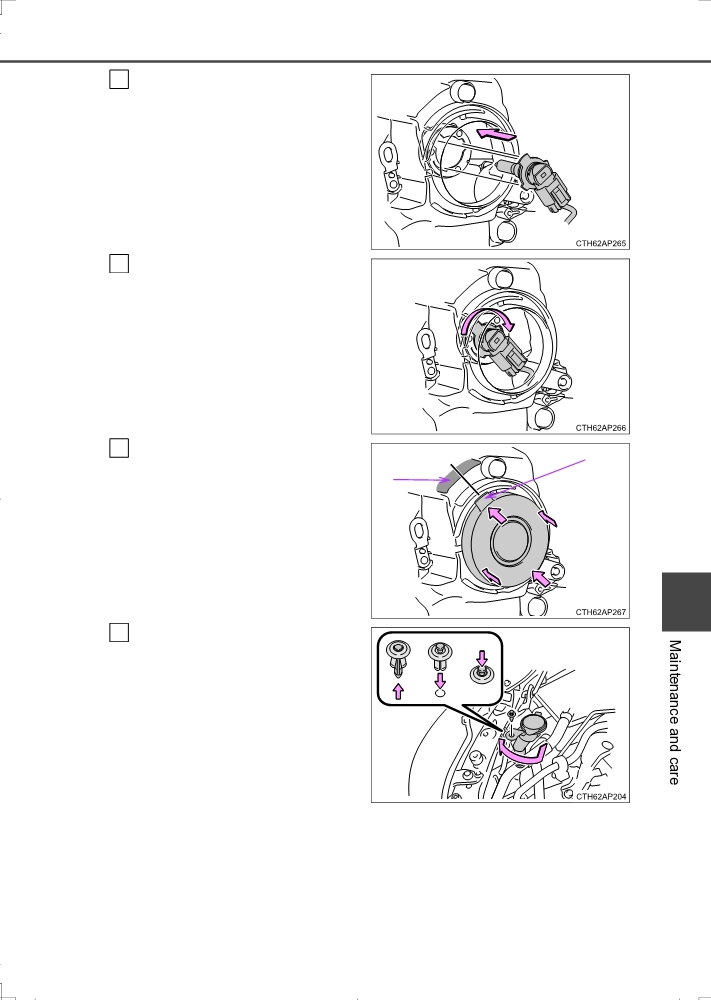 CTH62AP265

CTH62AP266

CTH62AP267

CTH62AP204

Maintenance and care