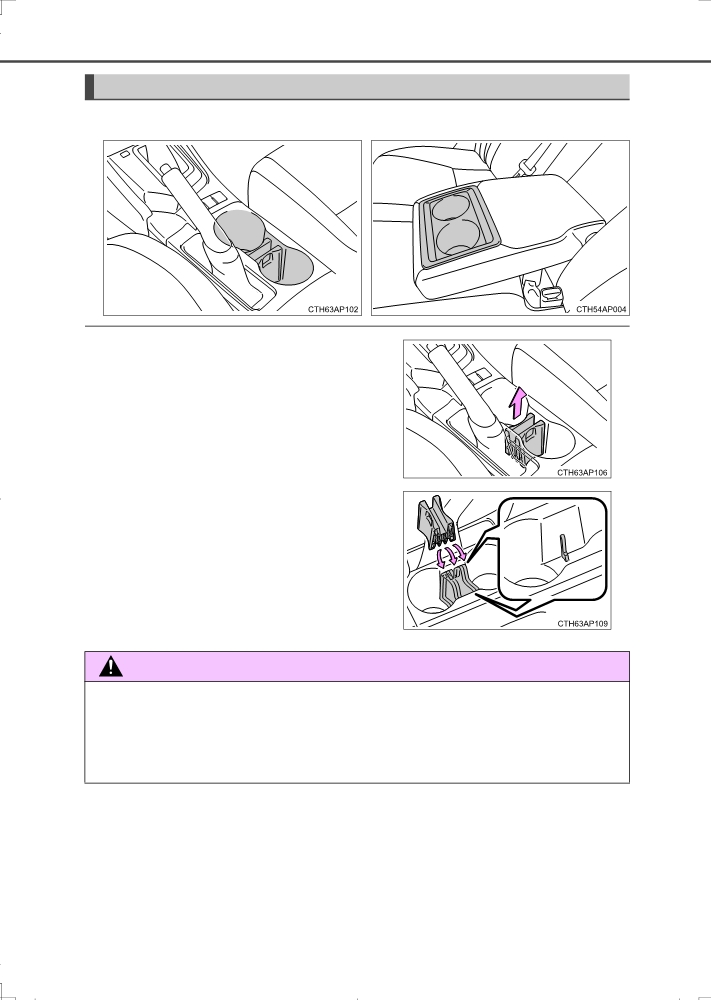 CTH63AP102

CTH54AP004

CTH63AP106

CTH63AP109