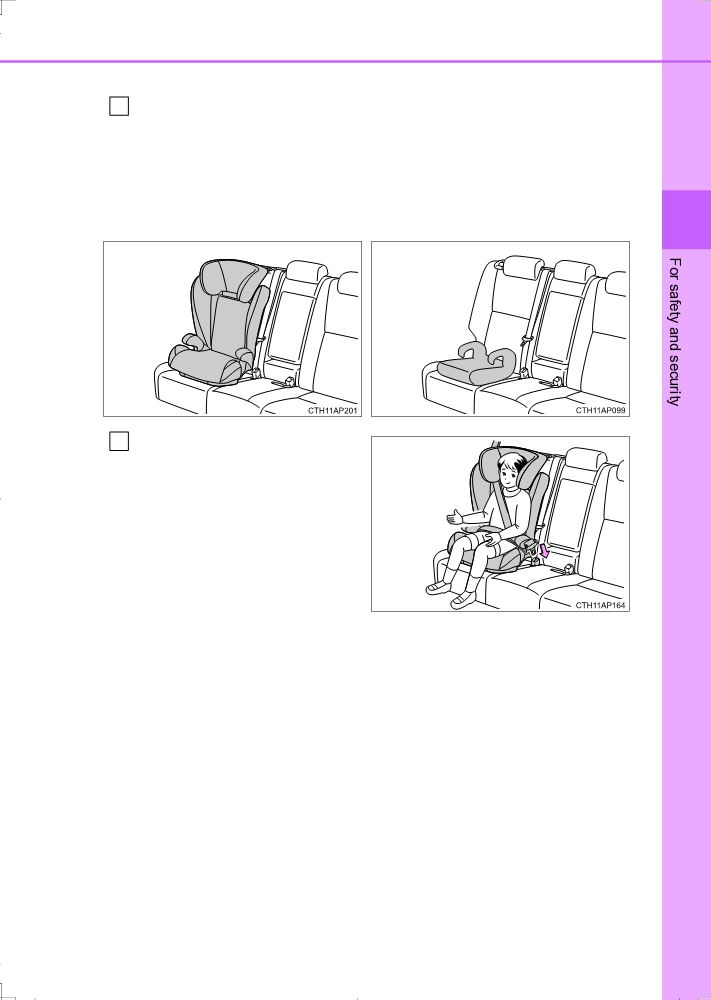 CTH11AP201

CTH11AP099

CTH11AP164

For safety and security