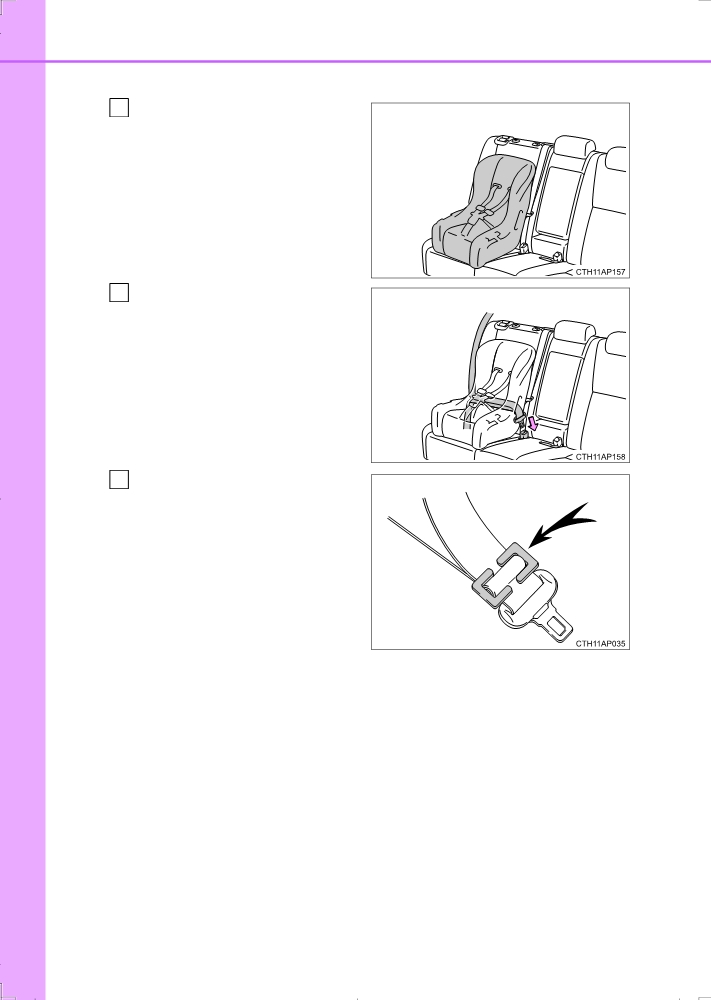 CTH11AP157

CTH11AP158

CTH11AP035